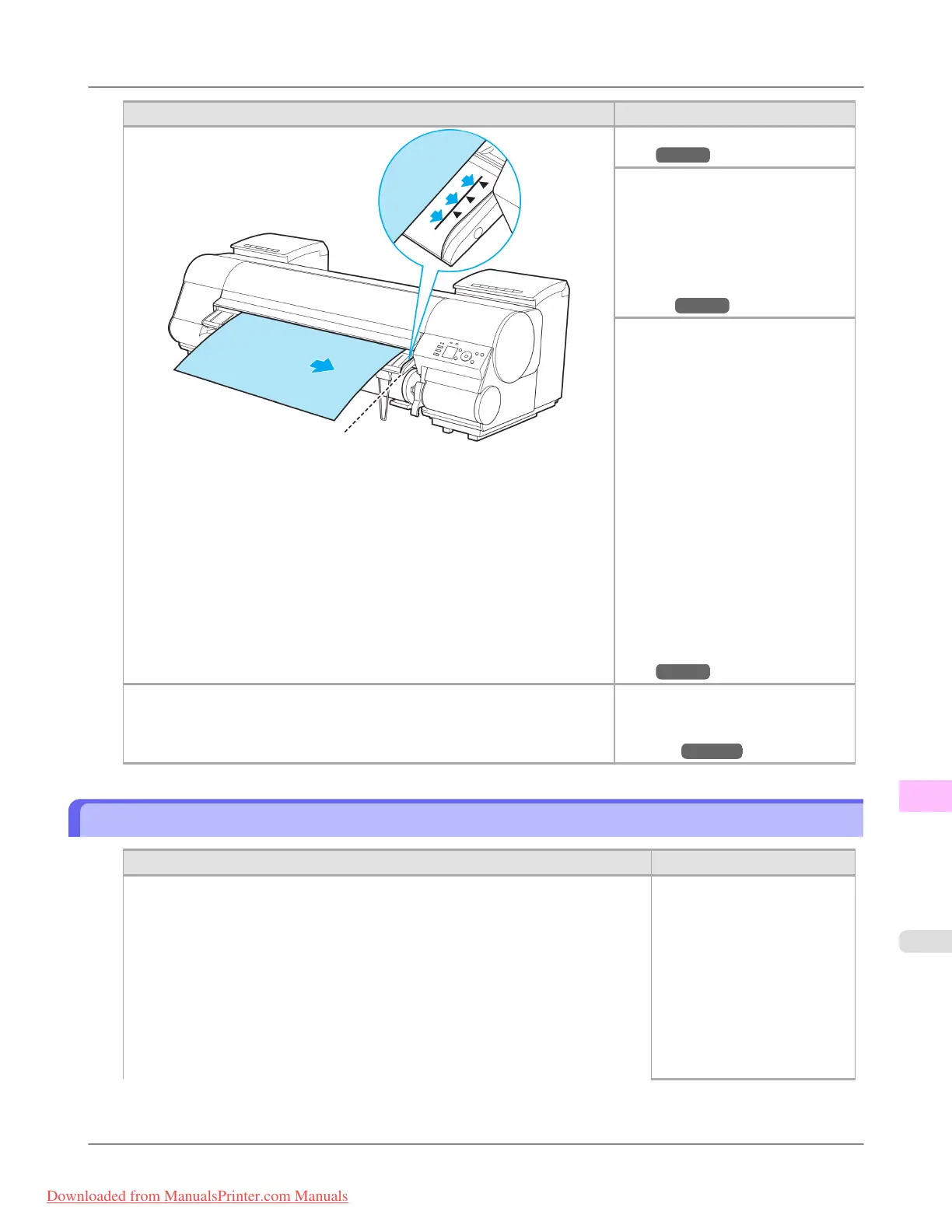 Downloaded from ManualsPrinter.com Manuals