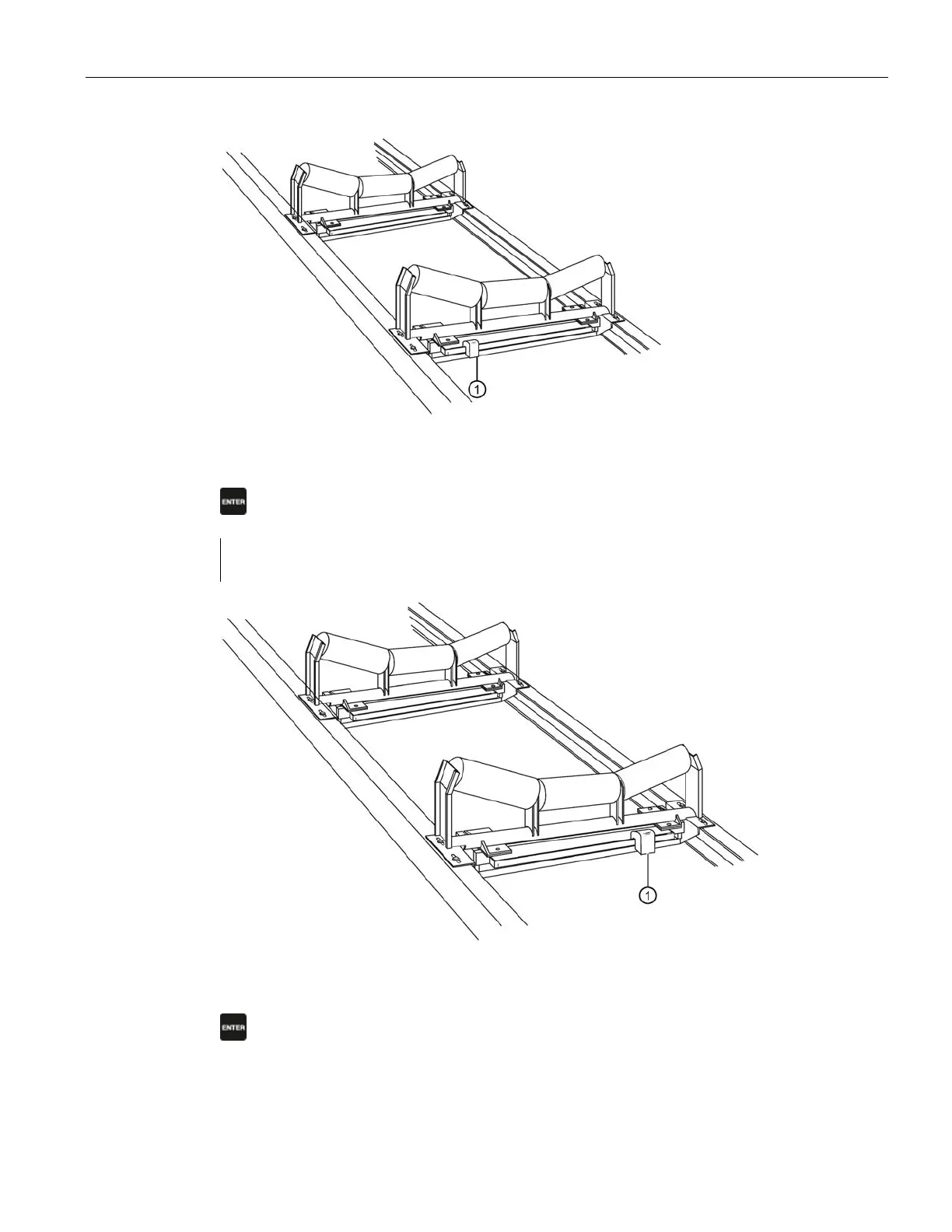 ①

ENTER

①

ENTER