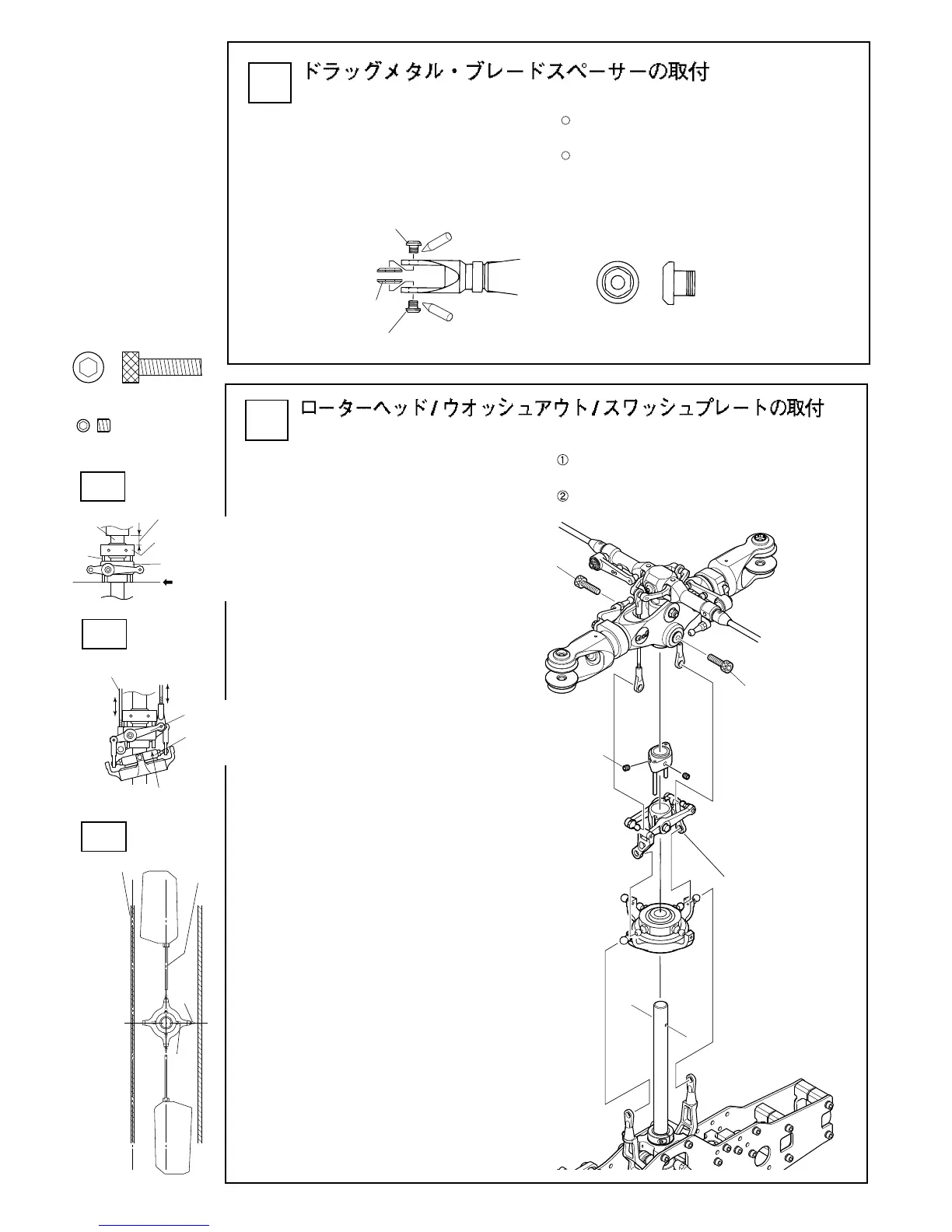 ドラッグメタル・ブレードスペーサーの取付

○

○

ローターヘッド / ウオッシュアウト / スワッシュプレートの取付

①

②