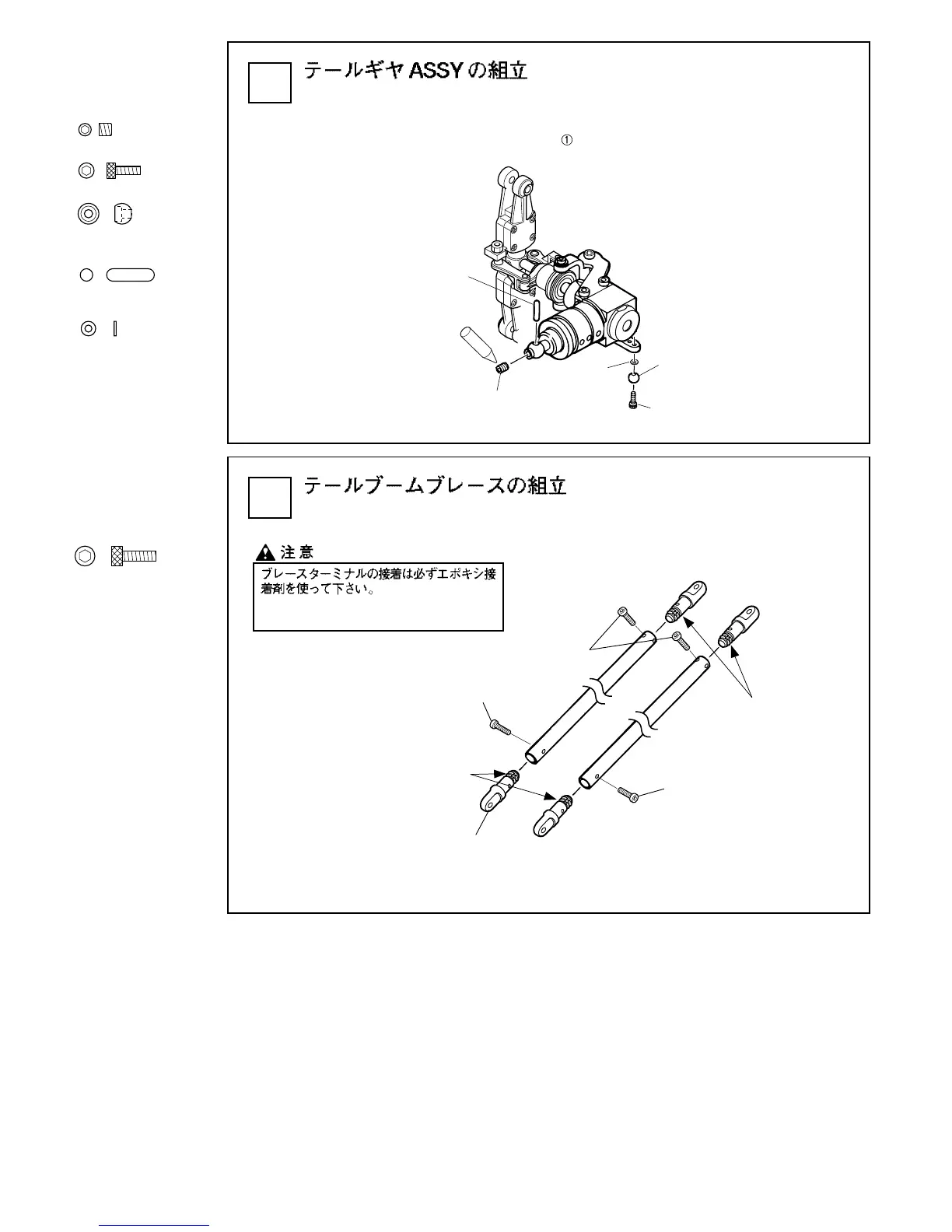 テールギヤ ASSY の組立

①

テールブームブレースの組立

注 意

ブレースターミナルの接着は必ずエポキシ接着剤を使って下さい。