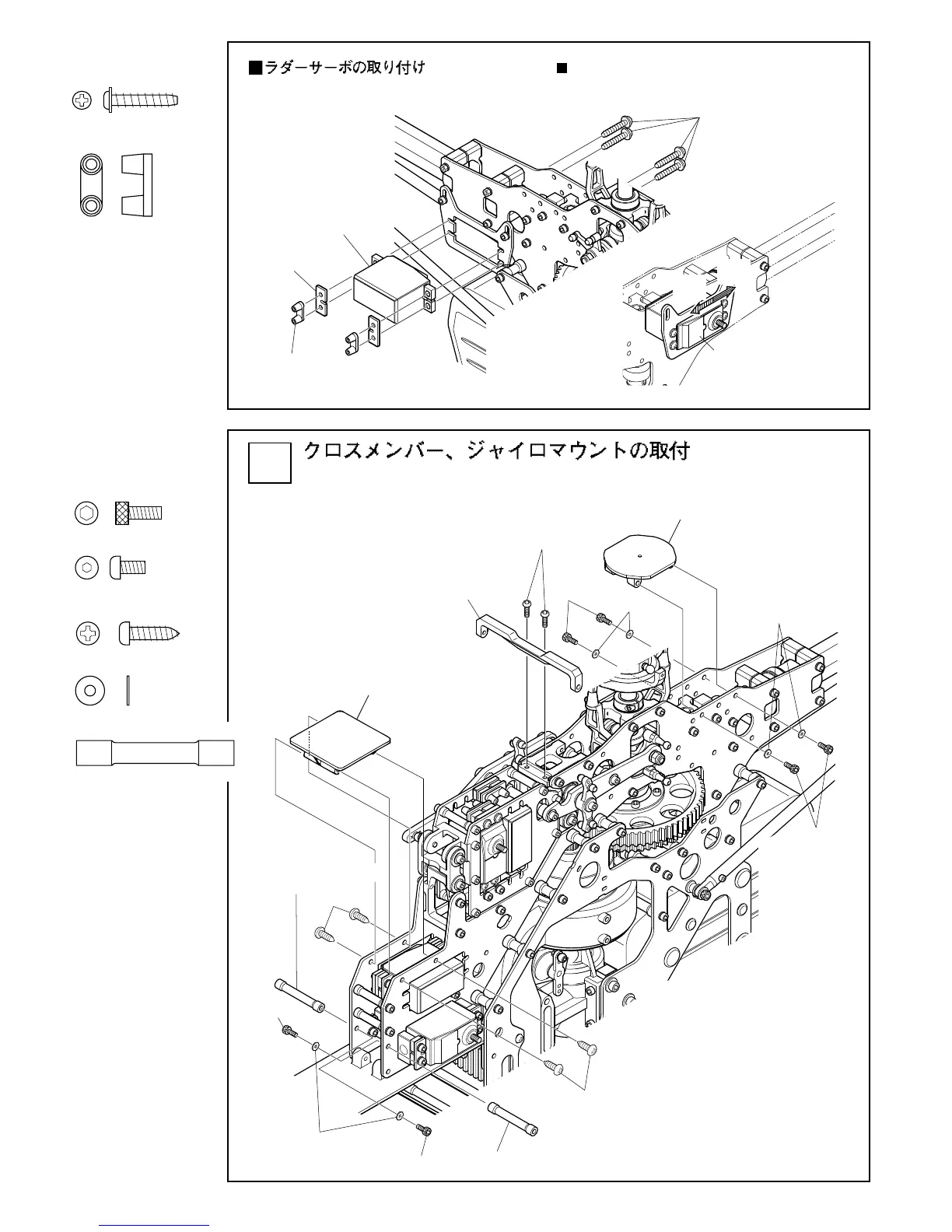 ■ラダーサーボの取り付け ■

クロスメンバー、ジャイロマウントの取付