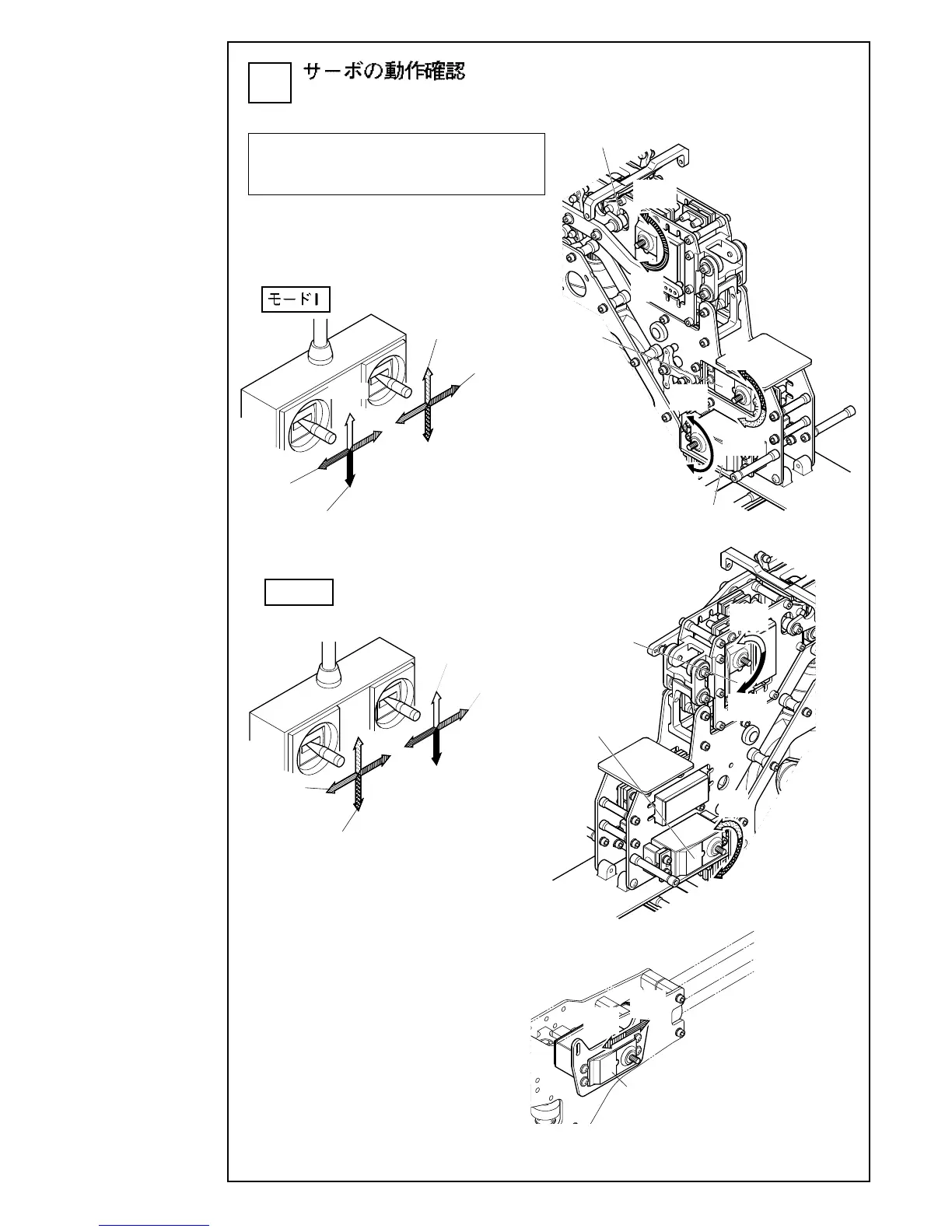 サーボの動作確認

モードⅠ