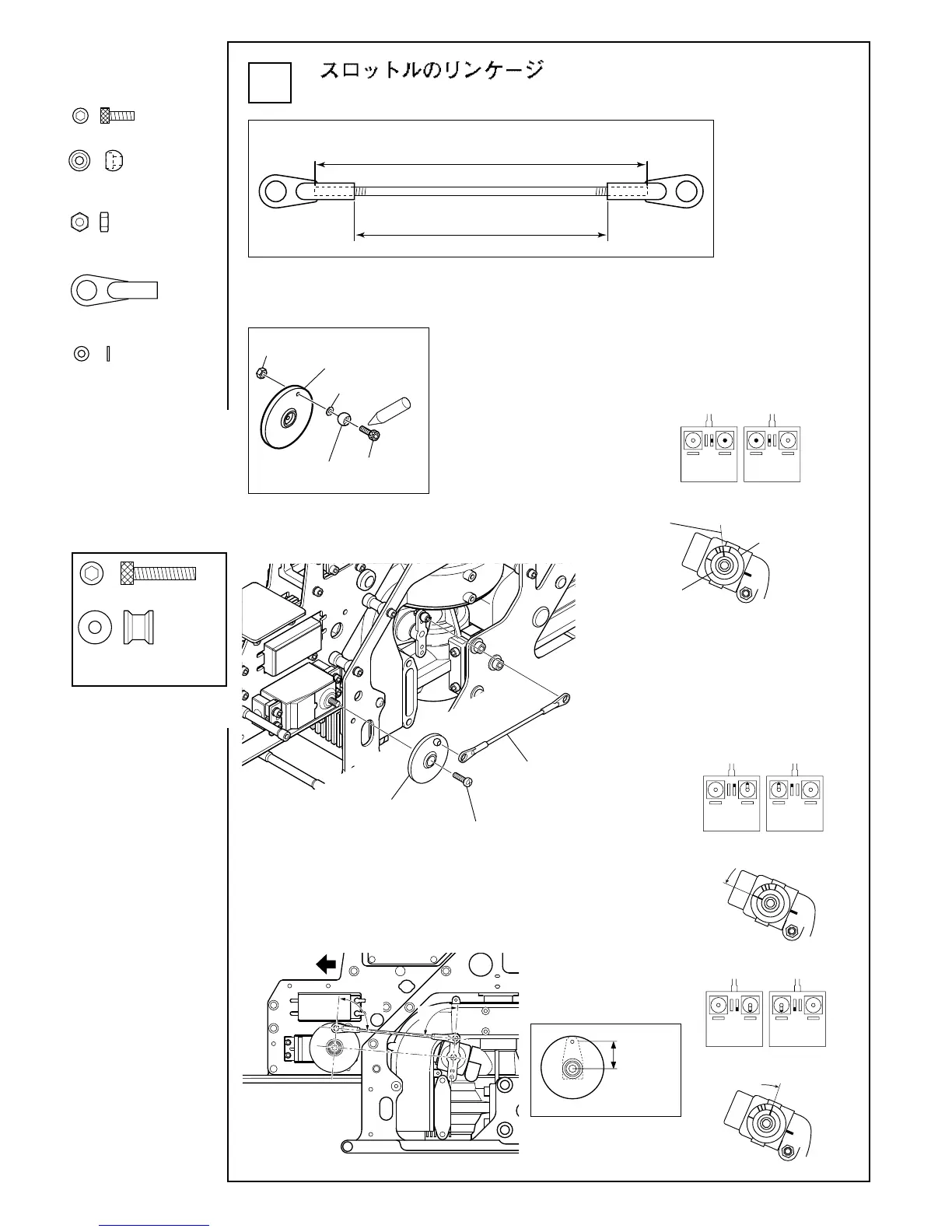 スロットルのリンケージ