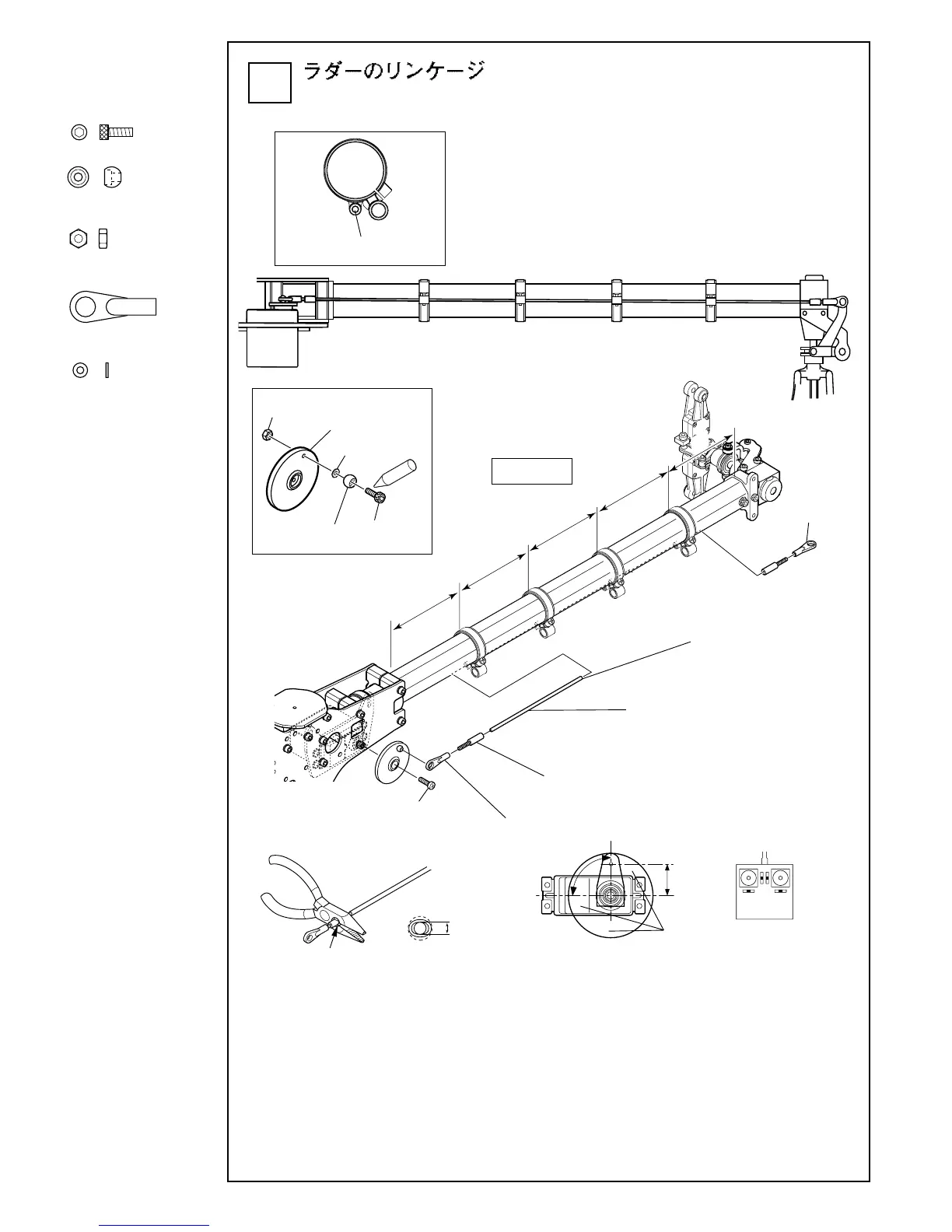 ラダーのリンケージ