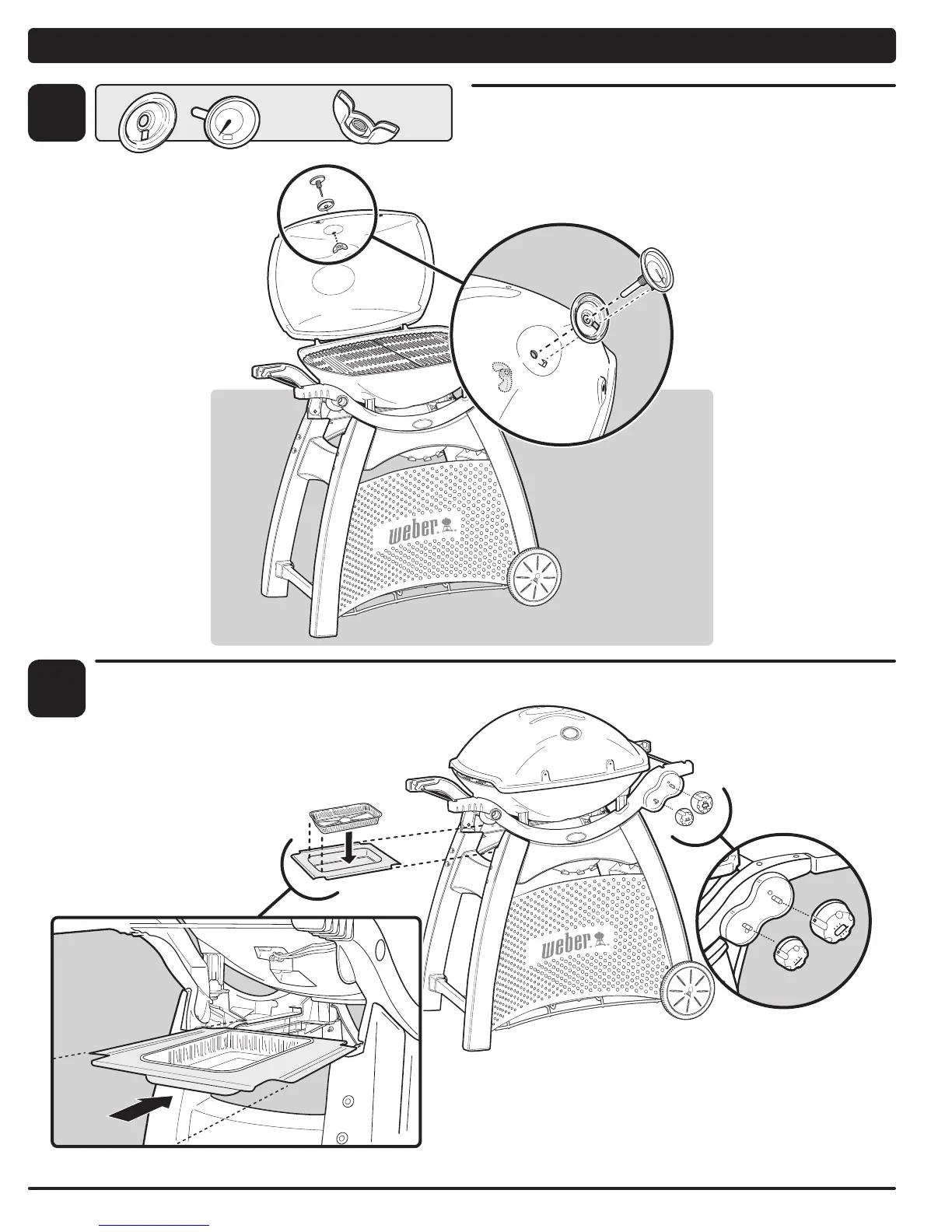 weber

weber