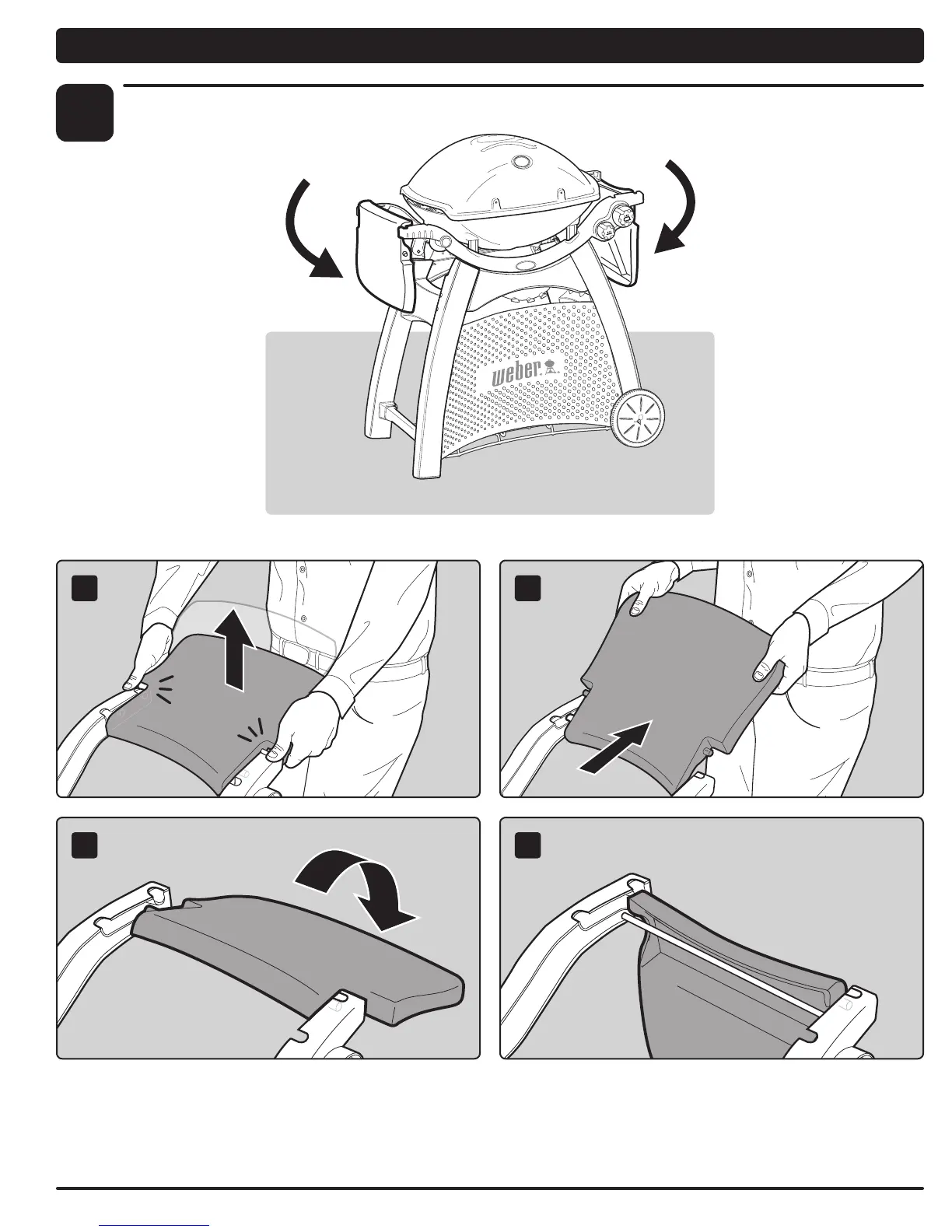 weber