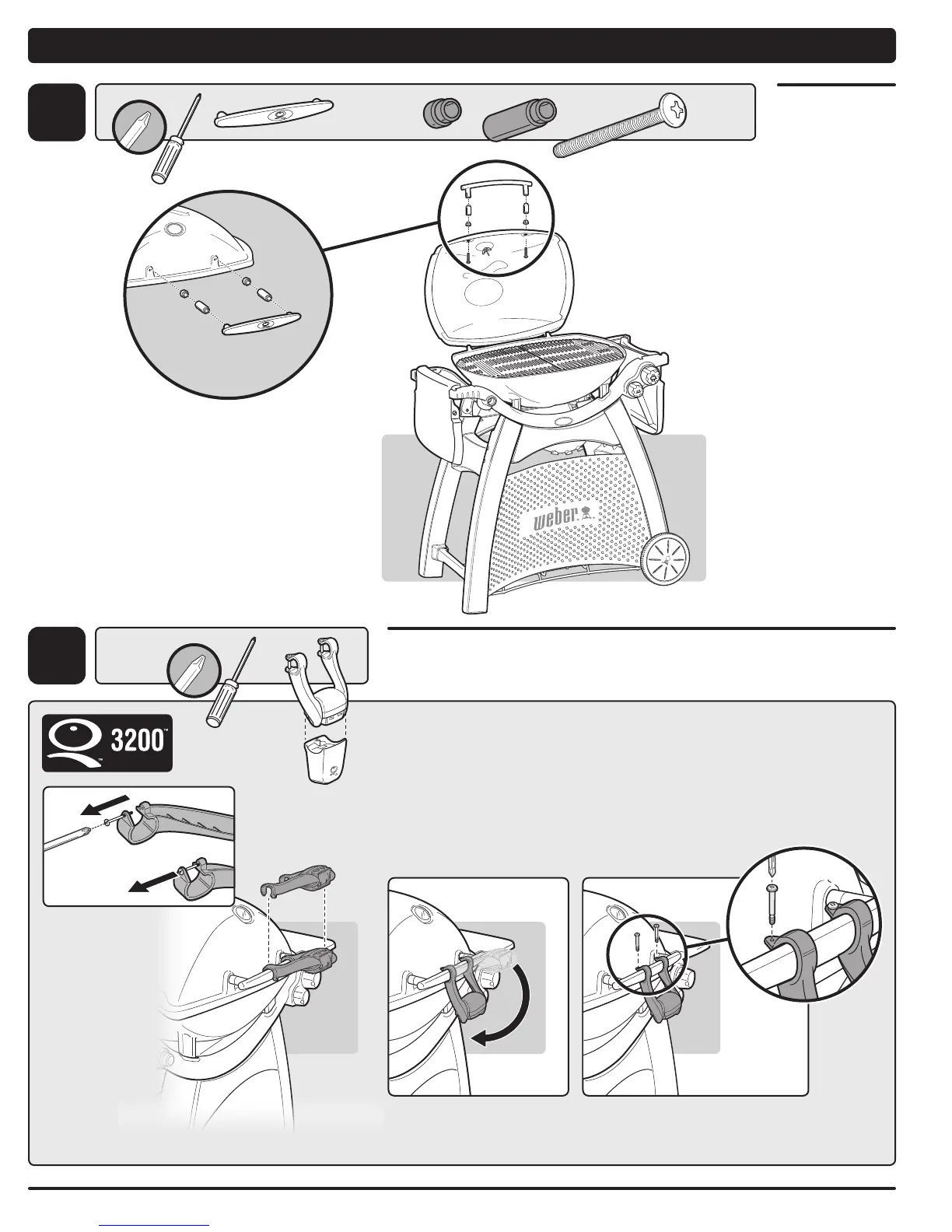 weber

3200™