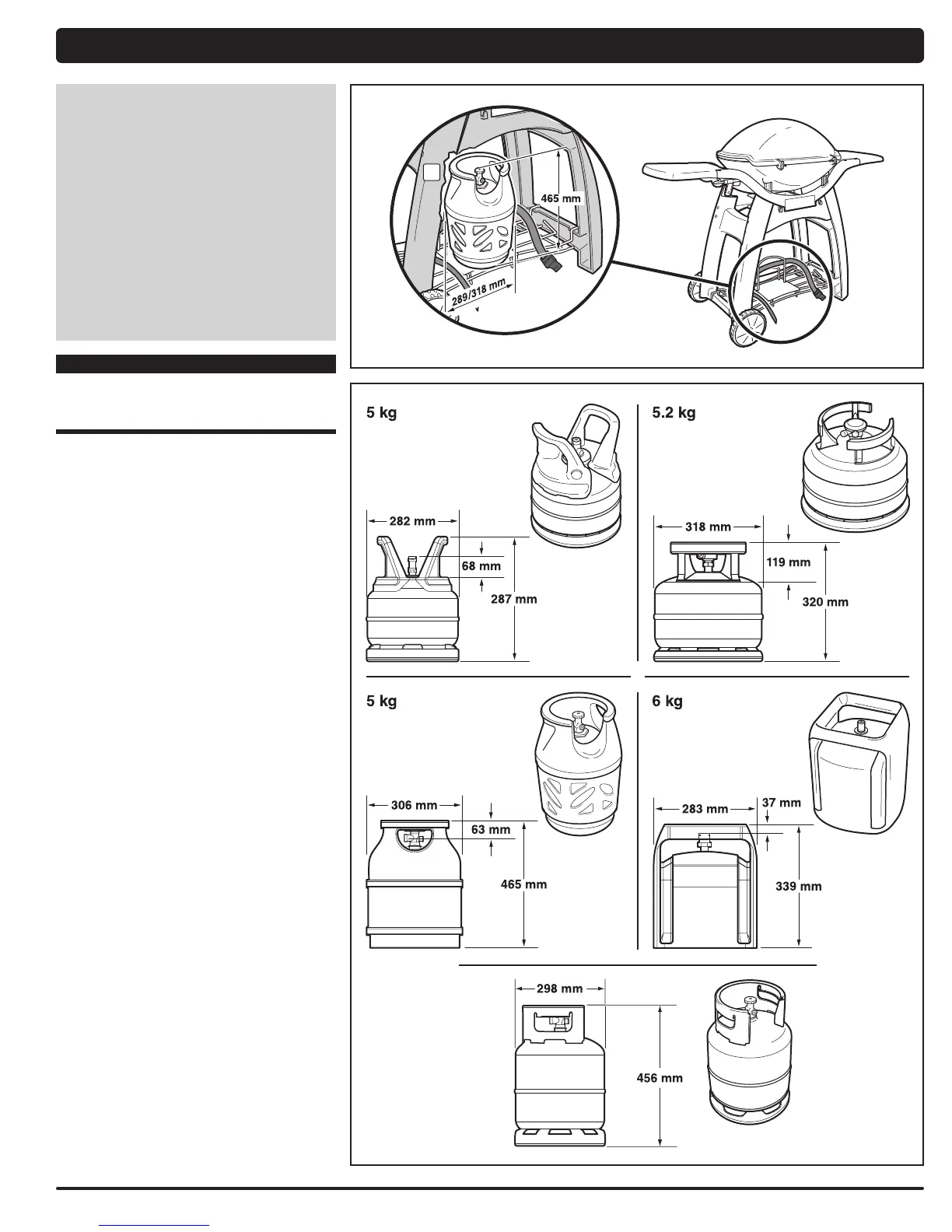 465 mm

289/318 mm

5 kg

282 mm

68 mm

287 mm

5.2 kg

318 mm

119 mm

320 mm

5 kg

306 mm

63 mm

465 mm

6 kg

283 mm

37 mm

339 mm

298 mm

456 mm