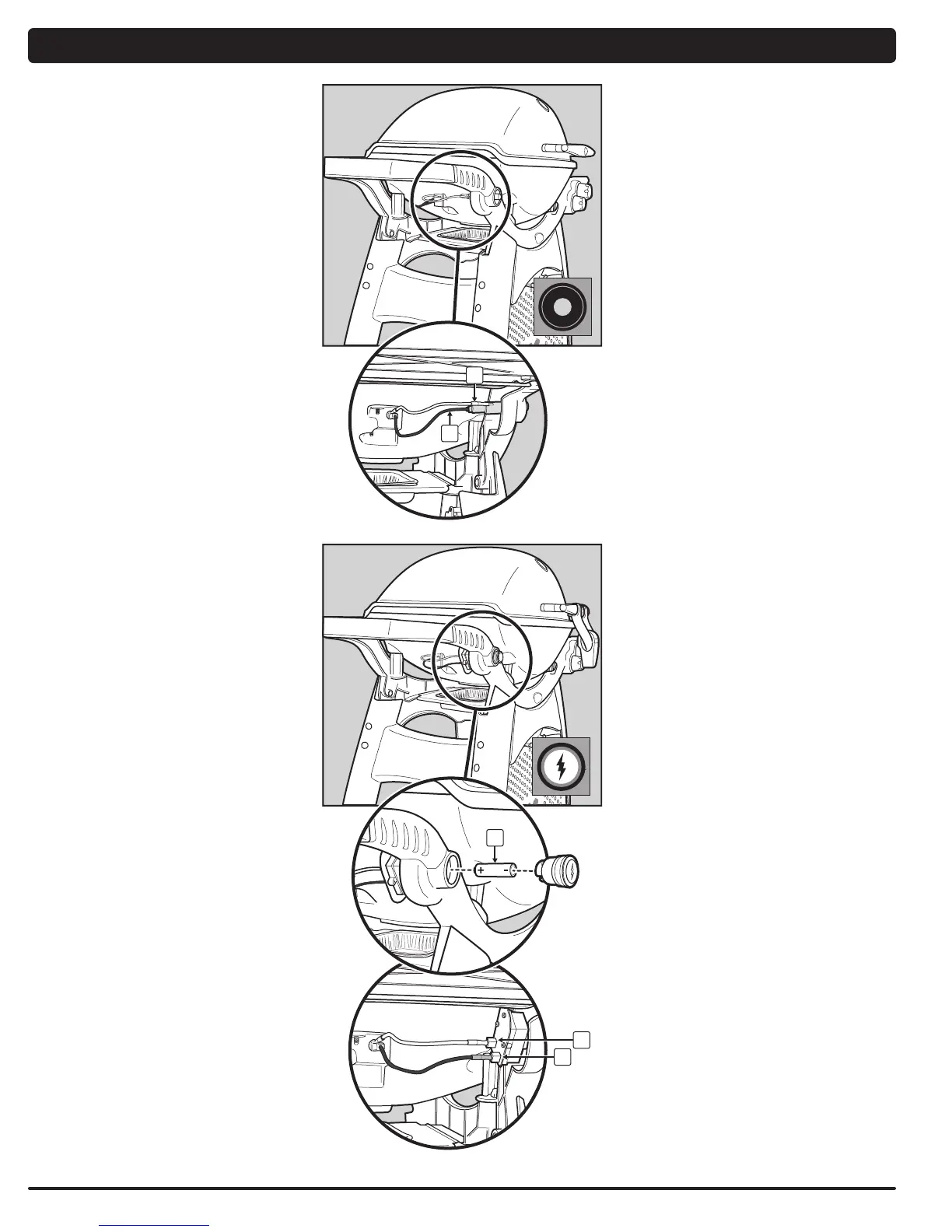 + -