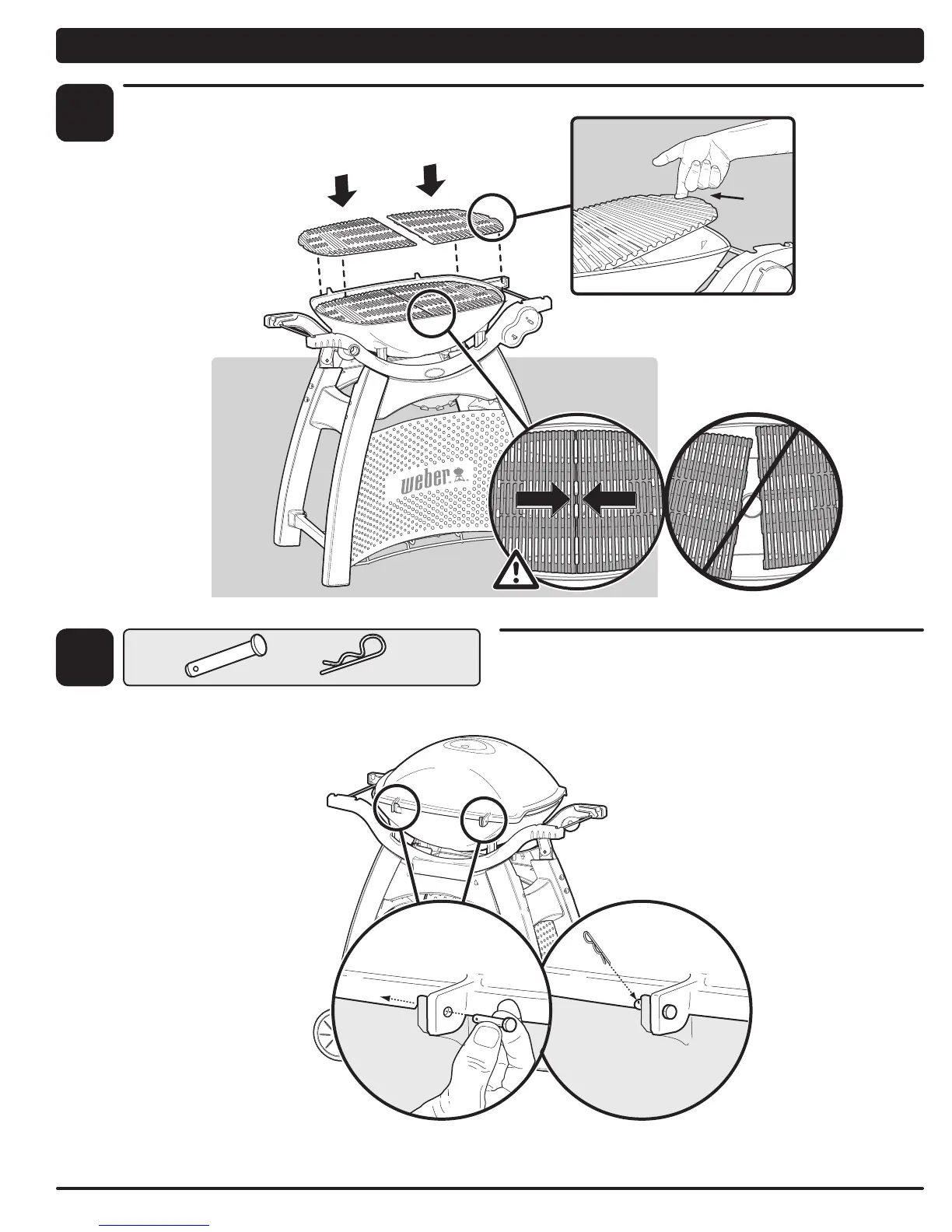 weber