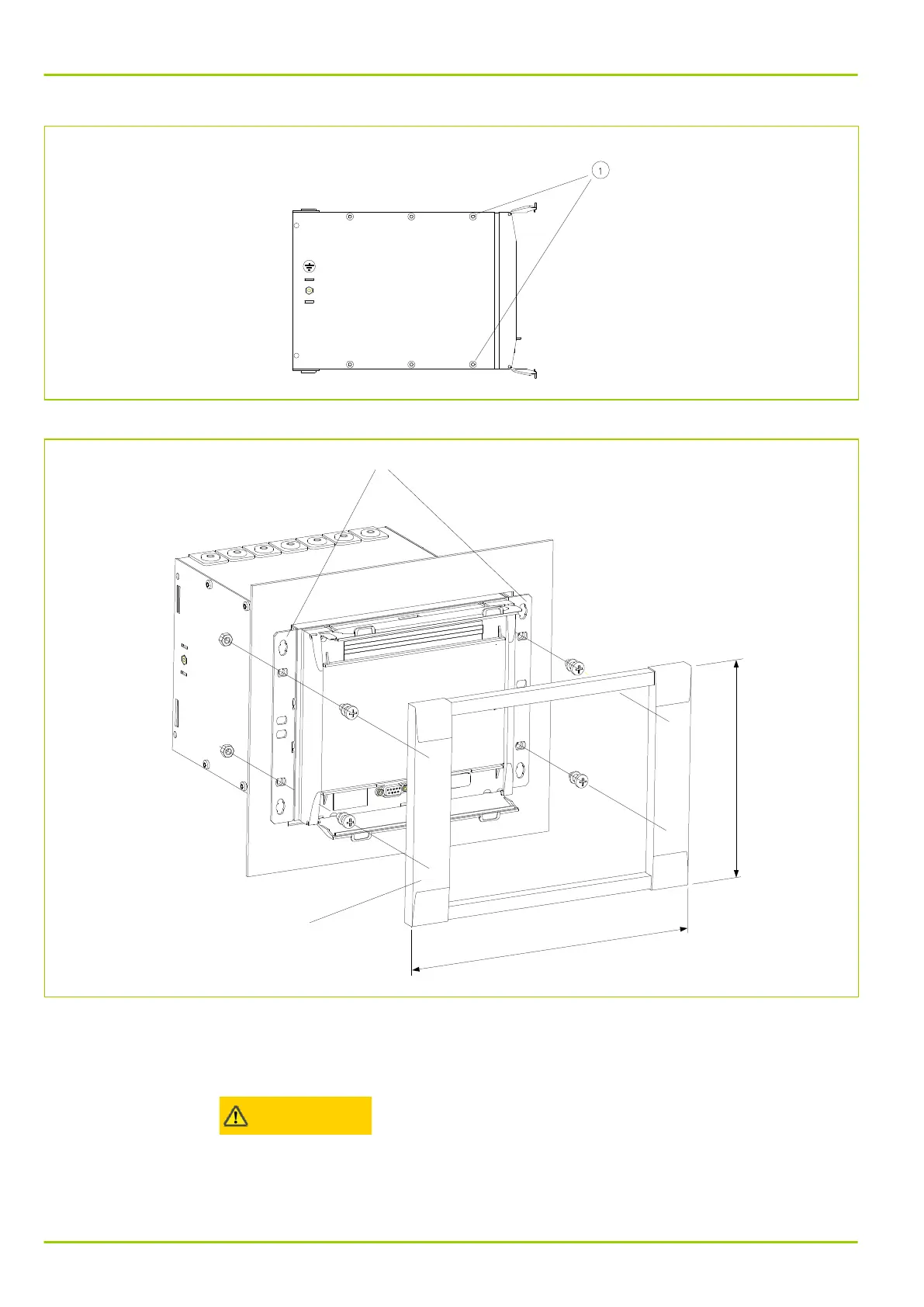 1