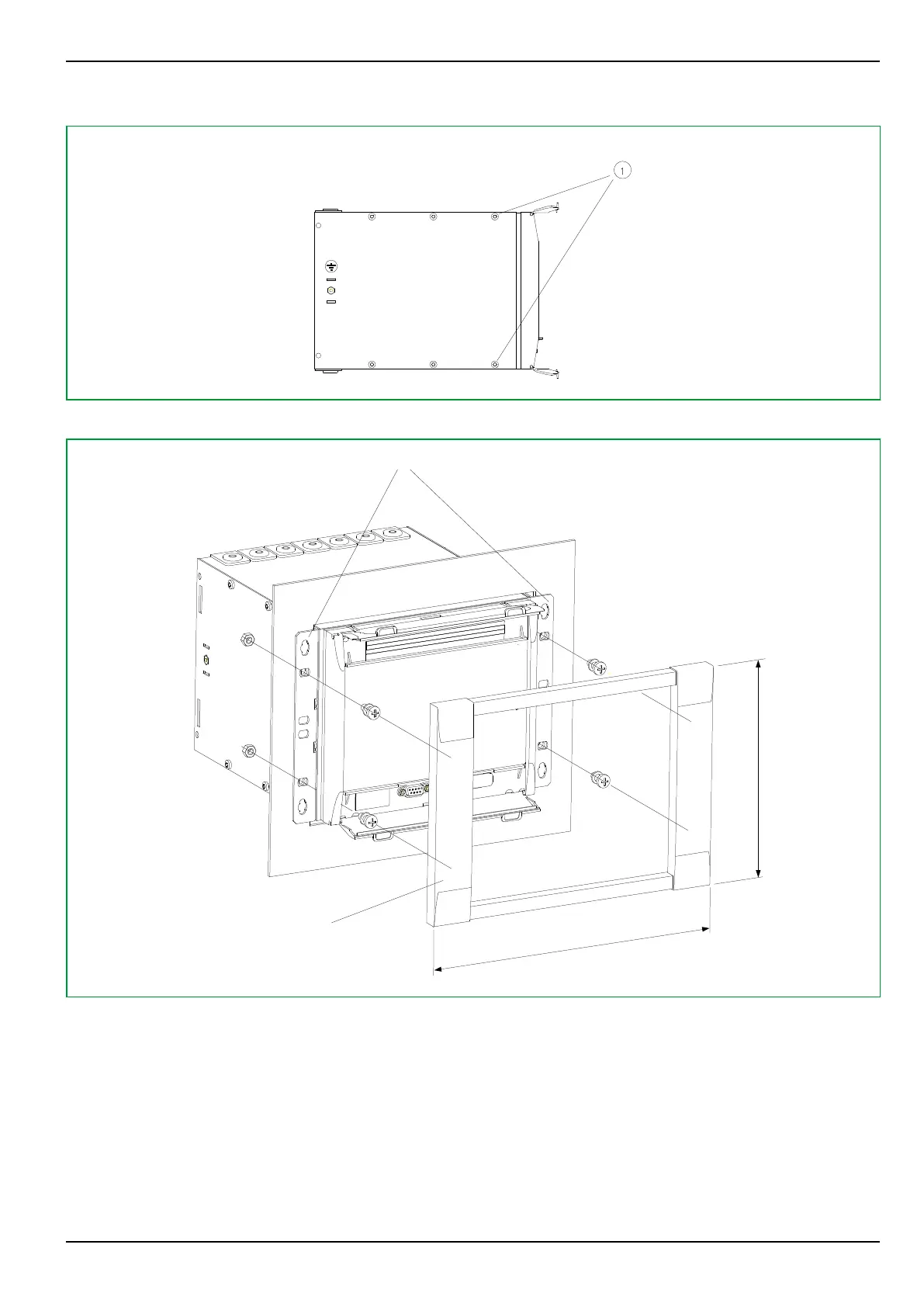 1