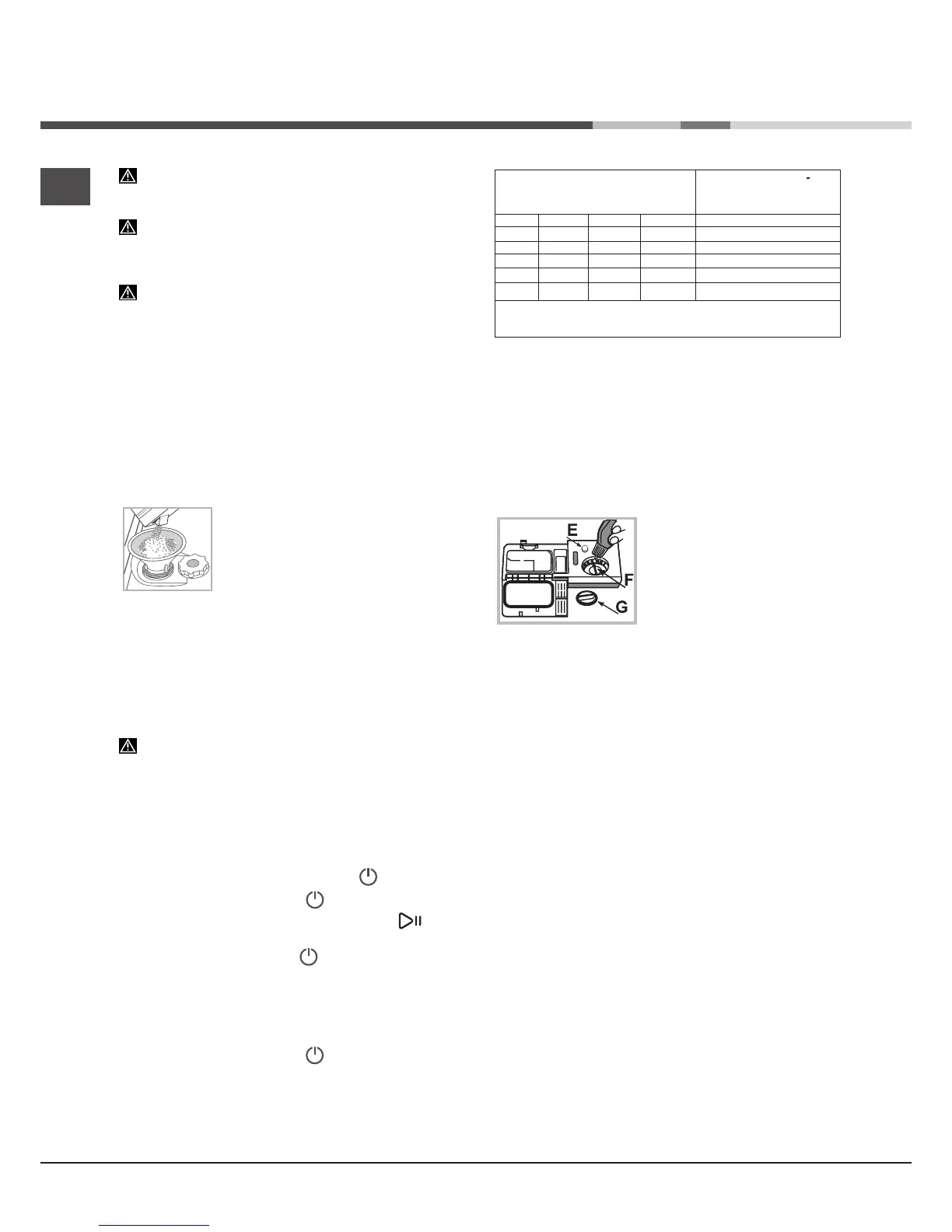 E

F

G