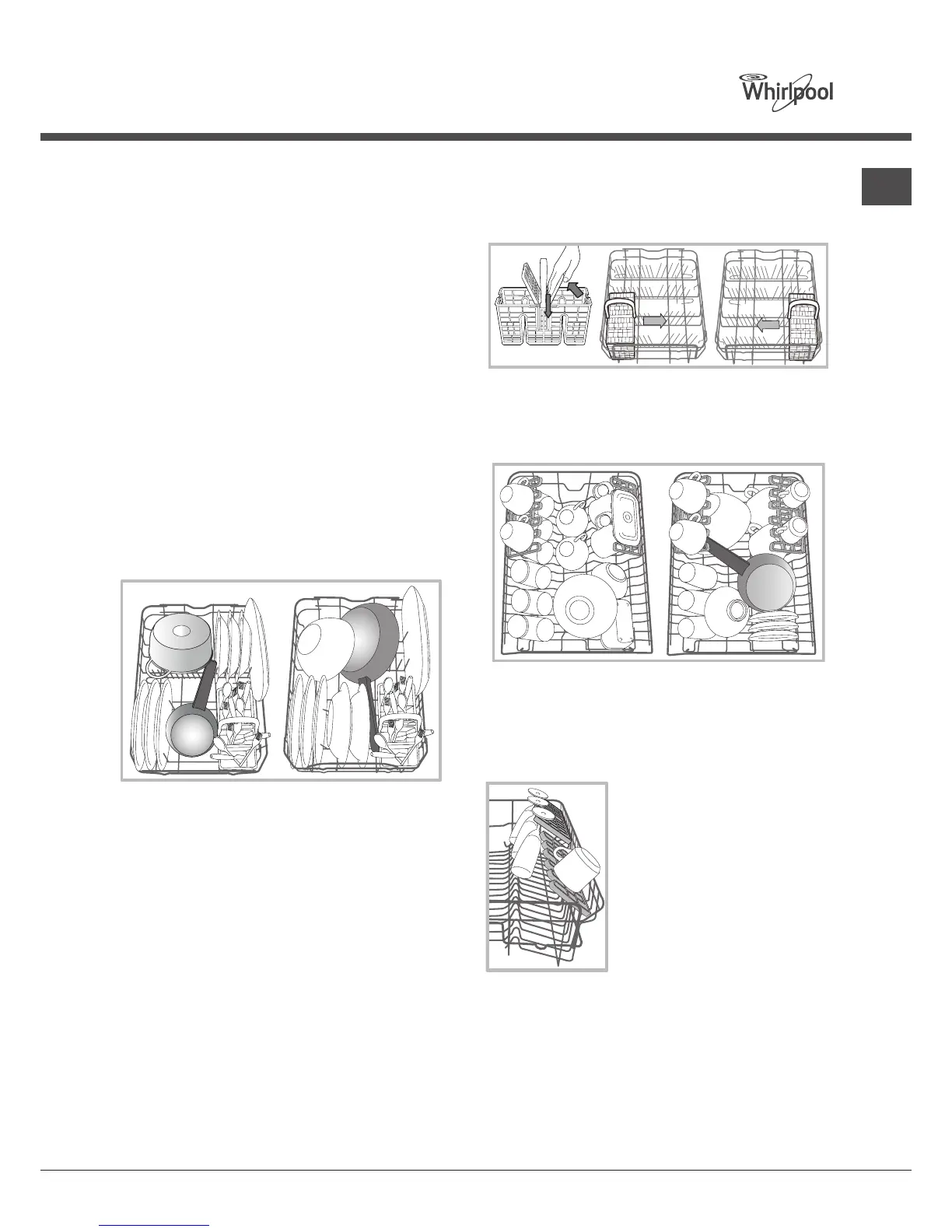 Whirlpool