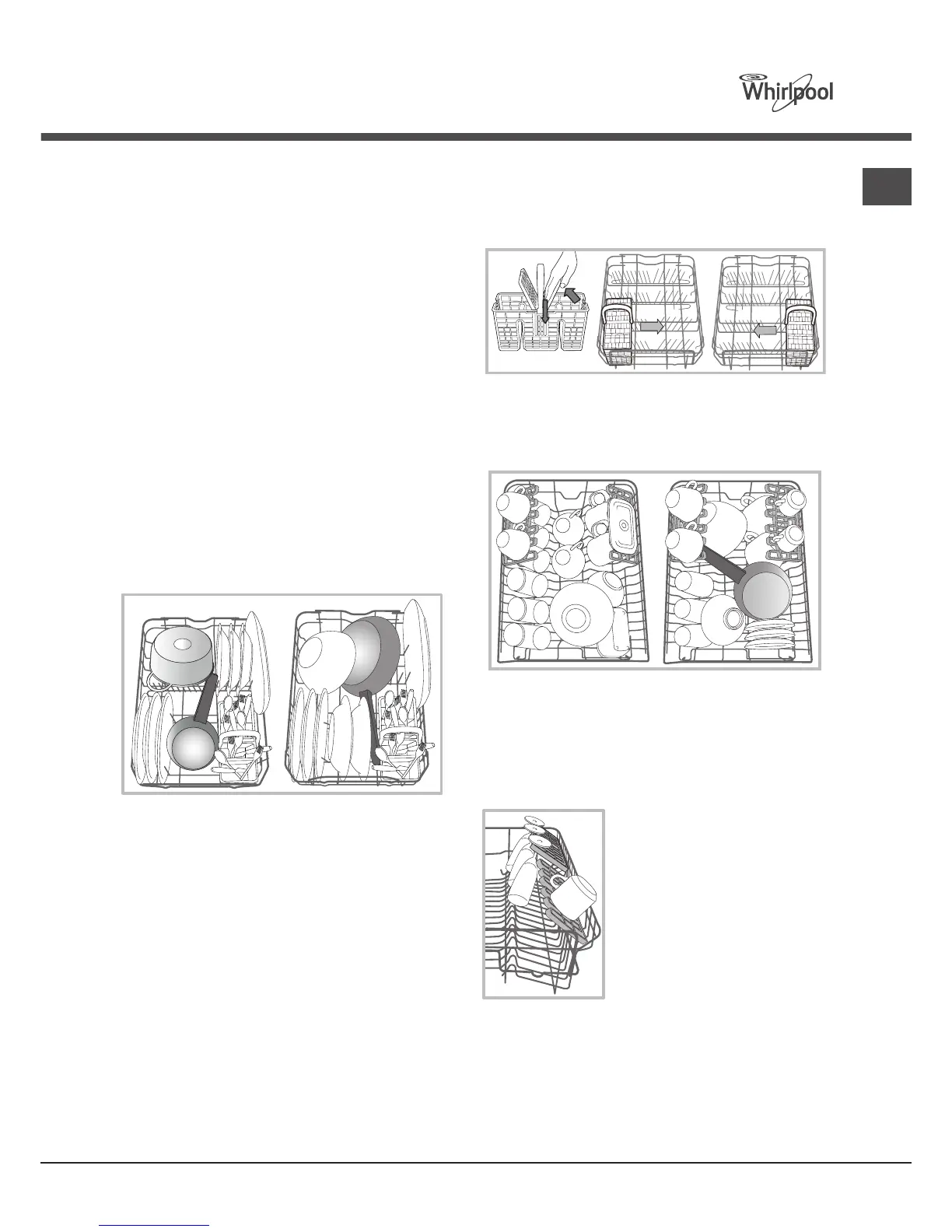 Whirlpool