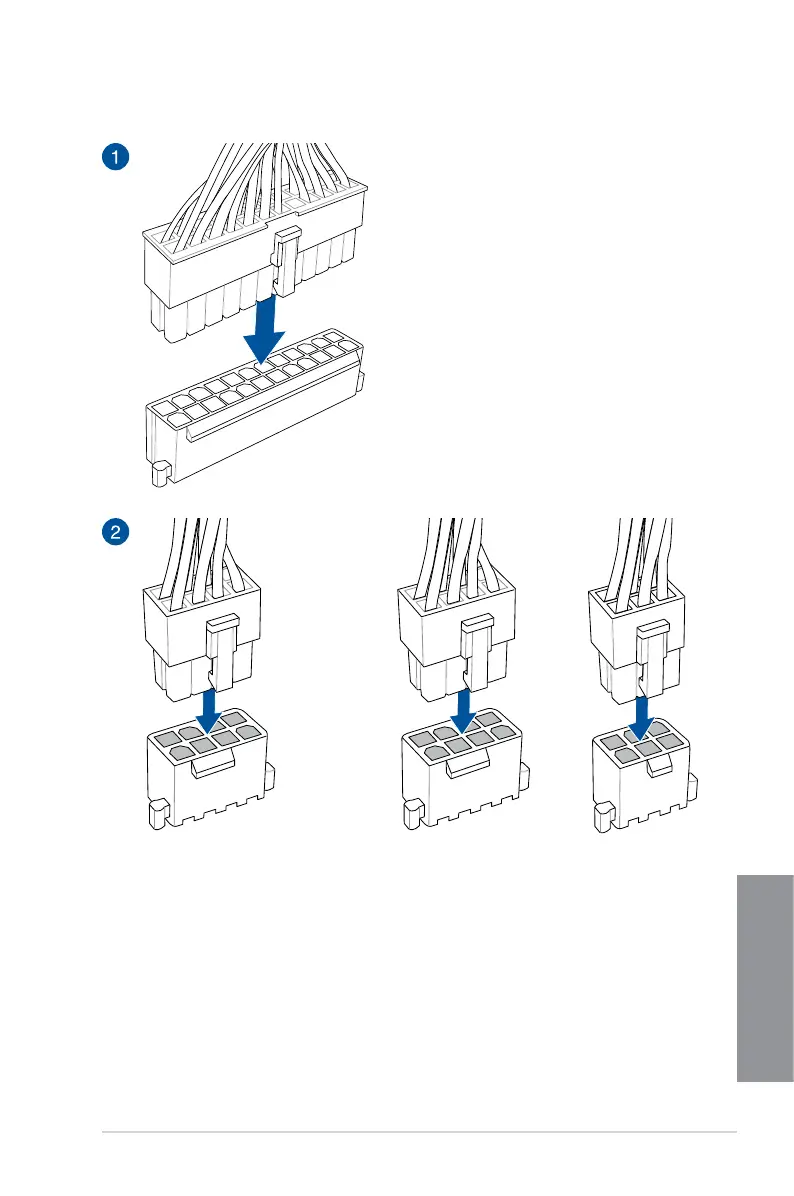 1

2