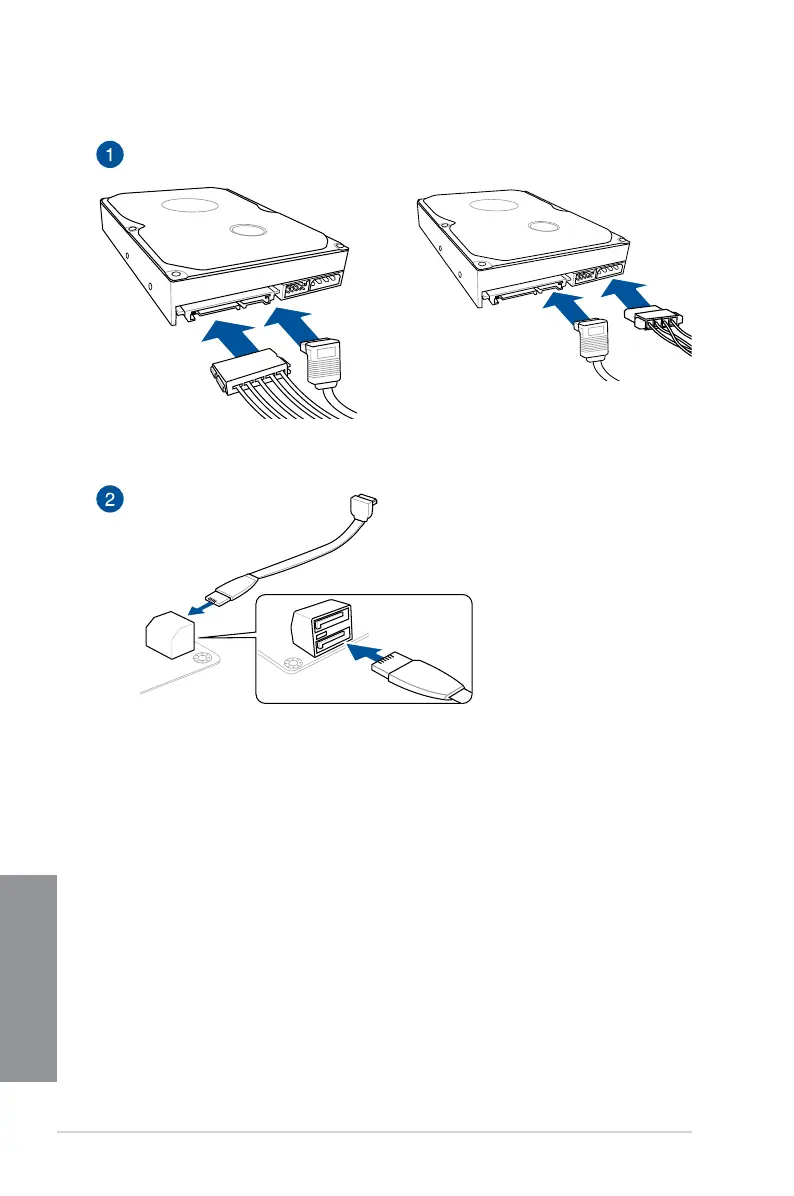 1

2