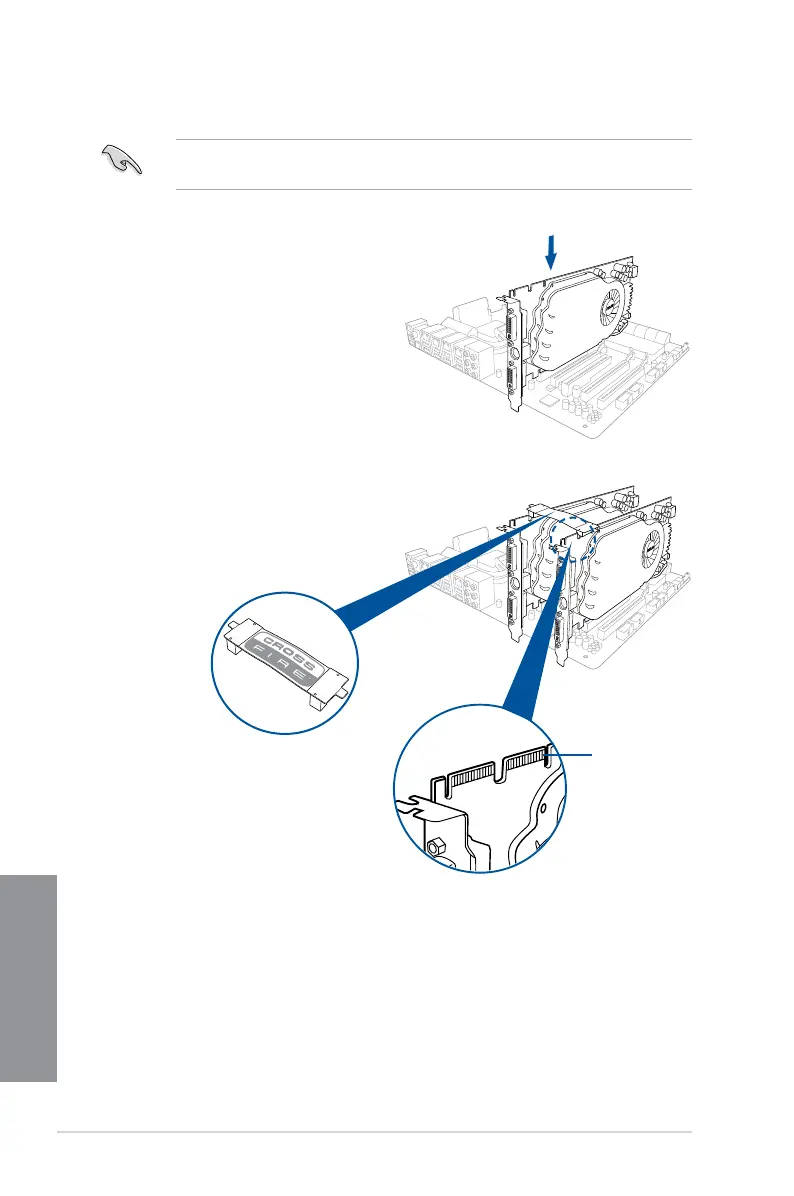 CROSS
FIRE