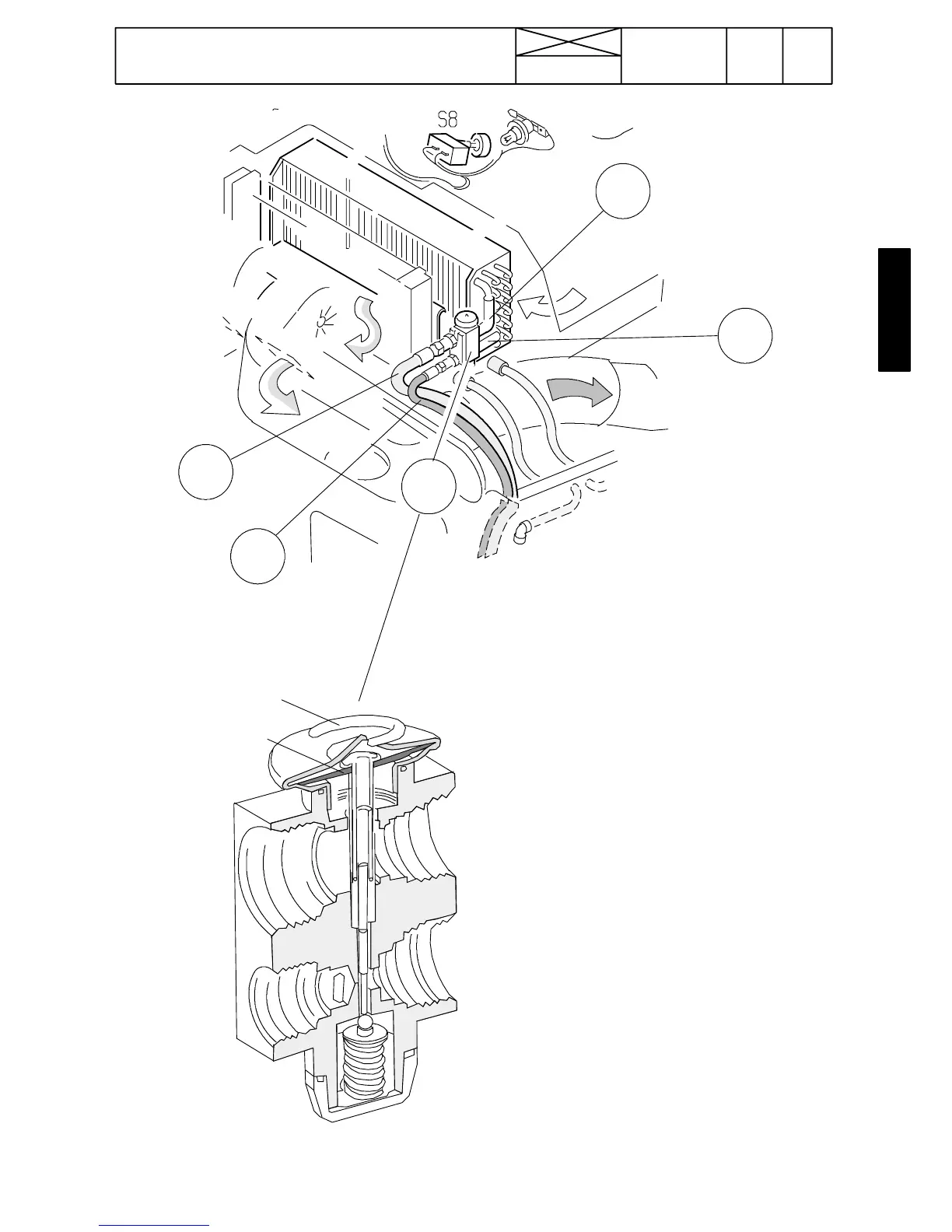 S8