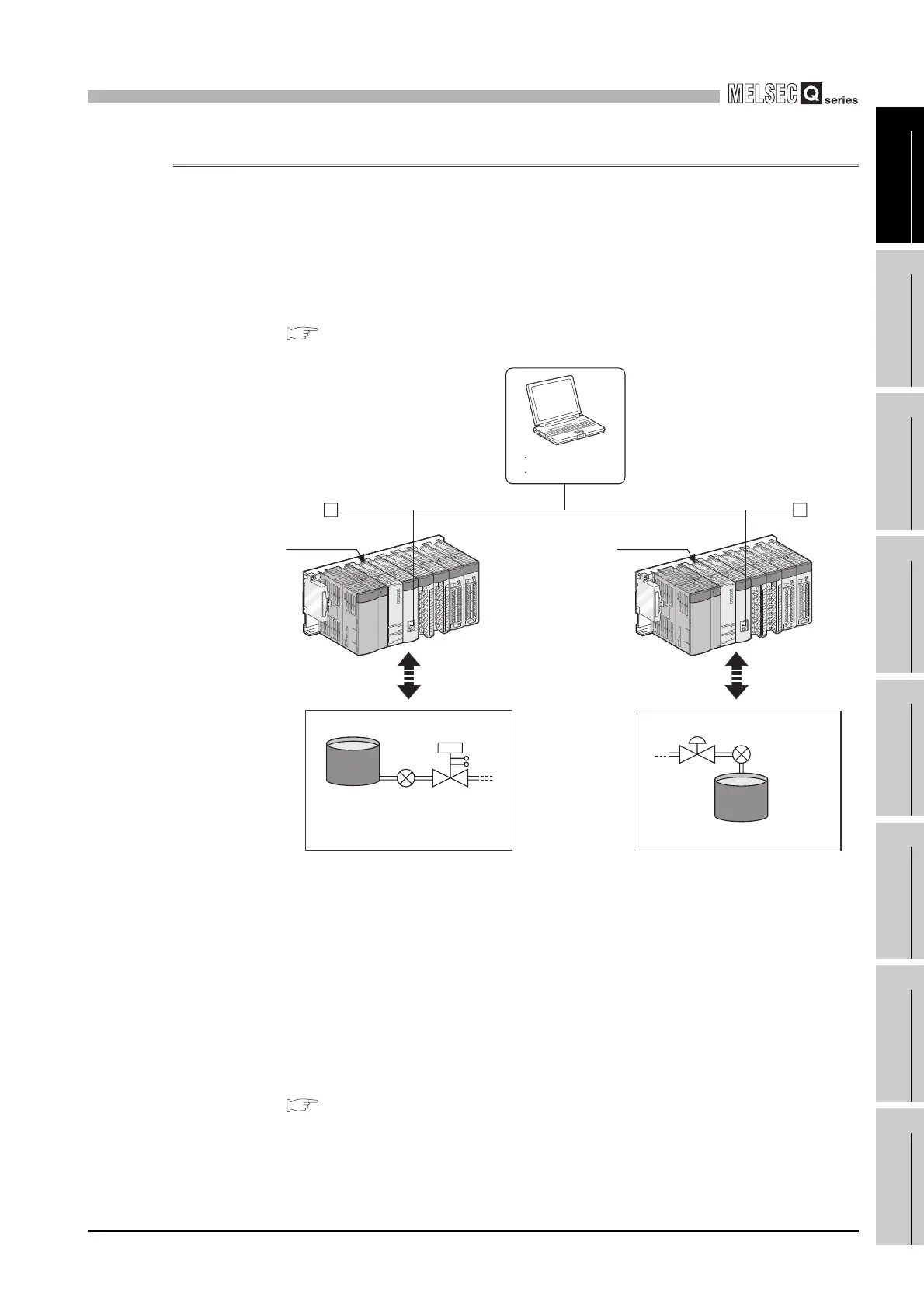 MELSEC Q series