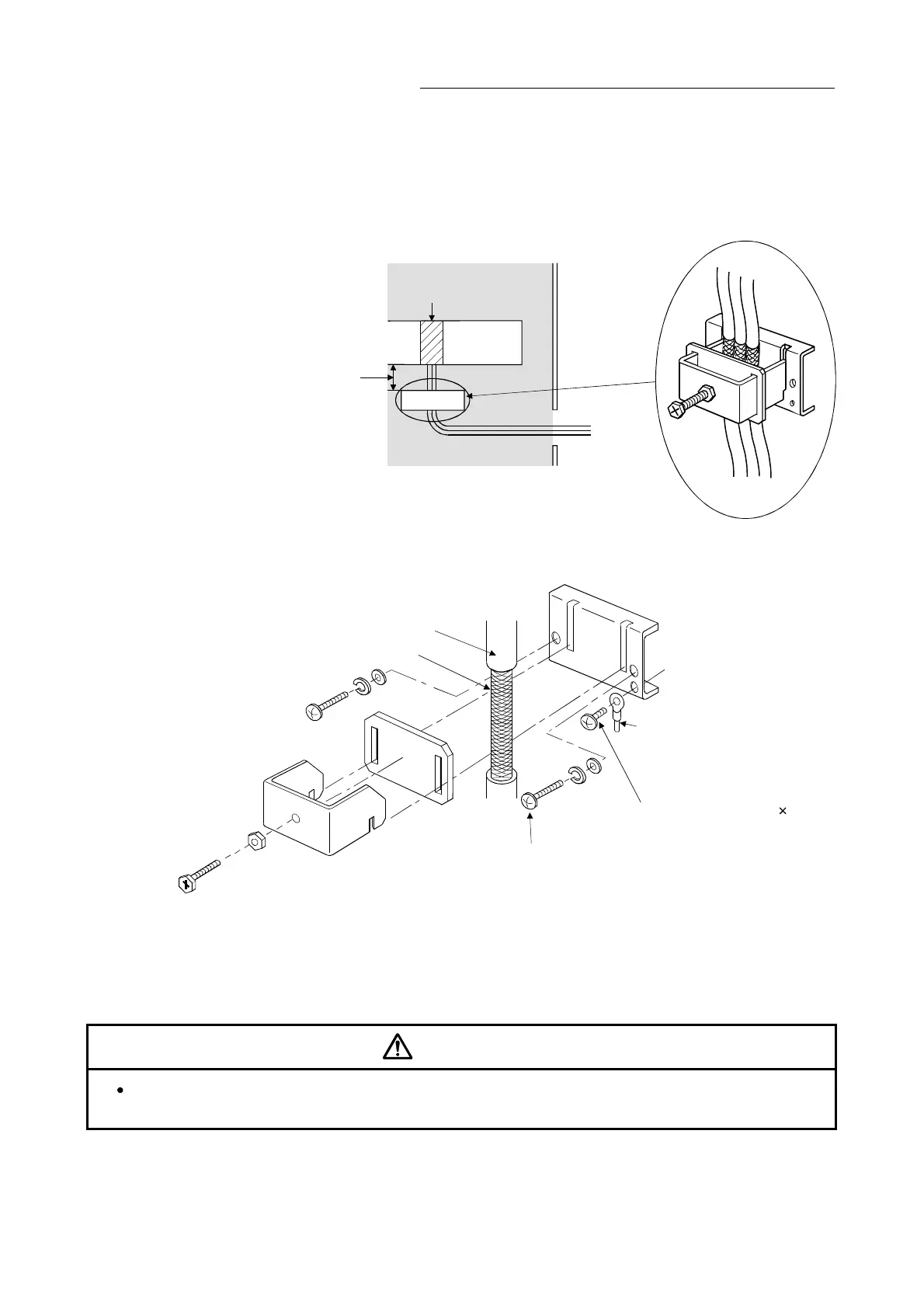 ×