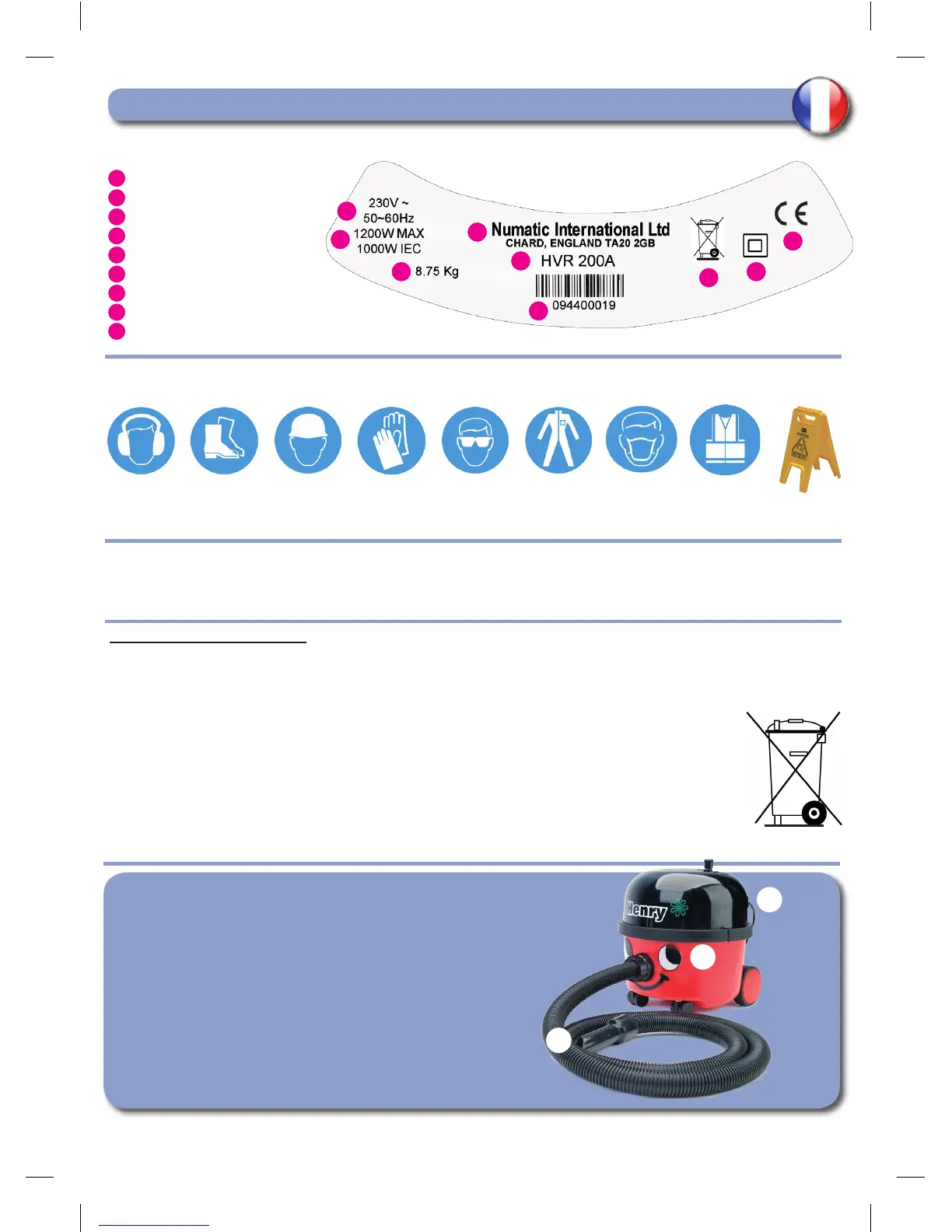 230V ~
50~60Hz
1200W MAX
1000W IEC

8.75 Kg

Numatic International Ltd
CHARD, ENGLAND TA20 2GB

HVR 200A

094400019

CE

Henry