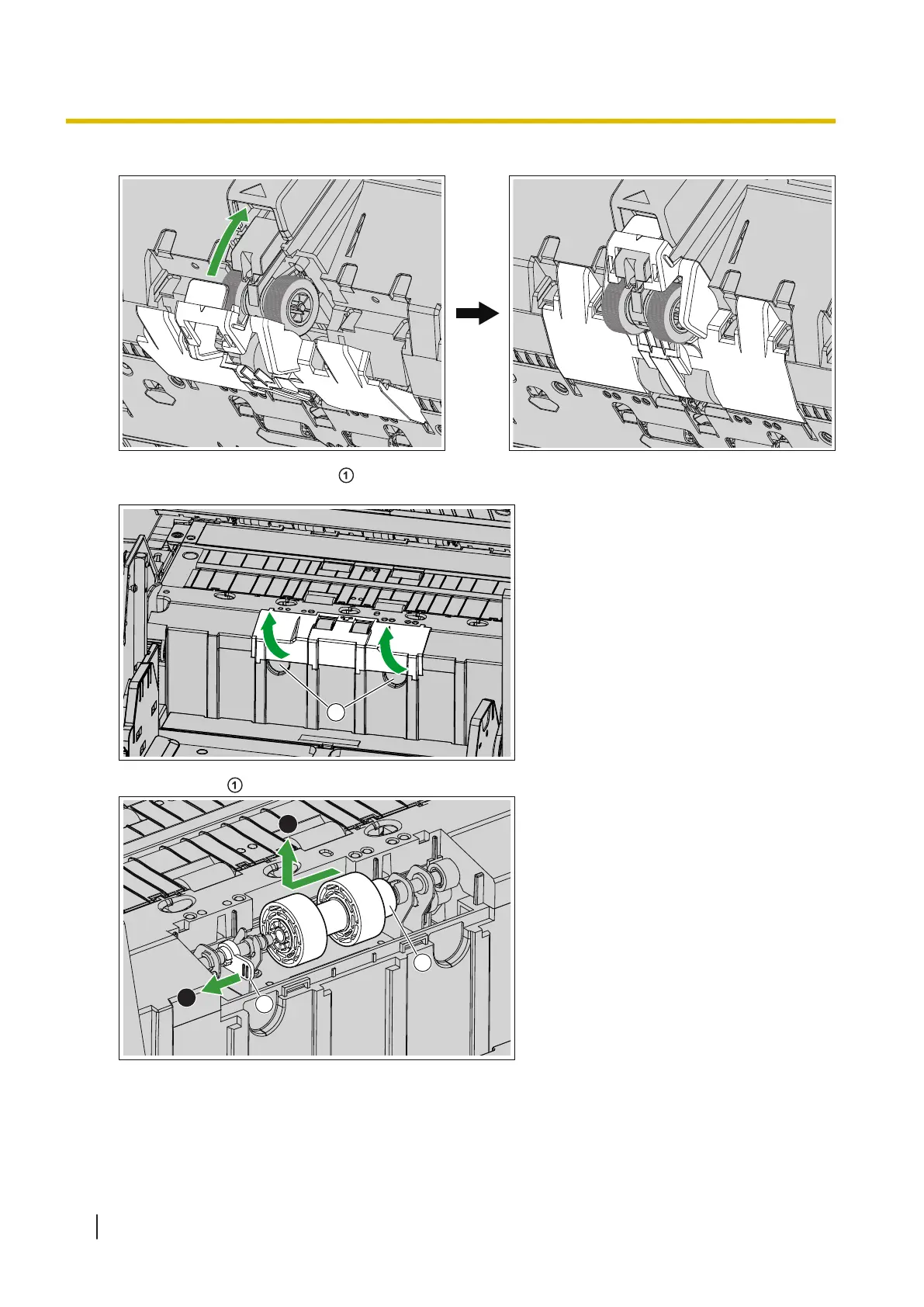 ①

①