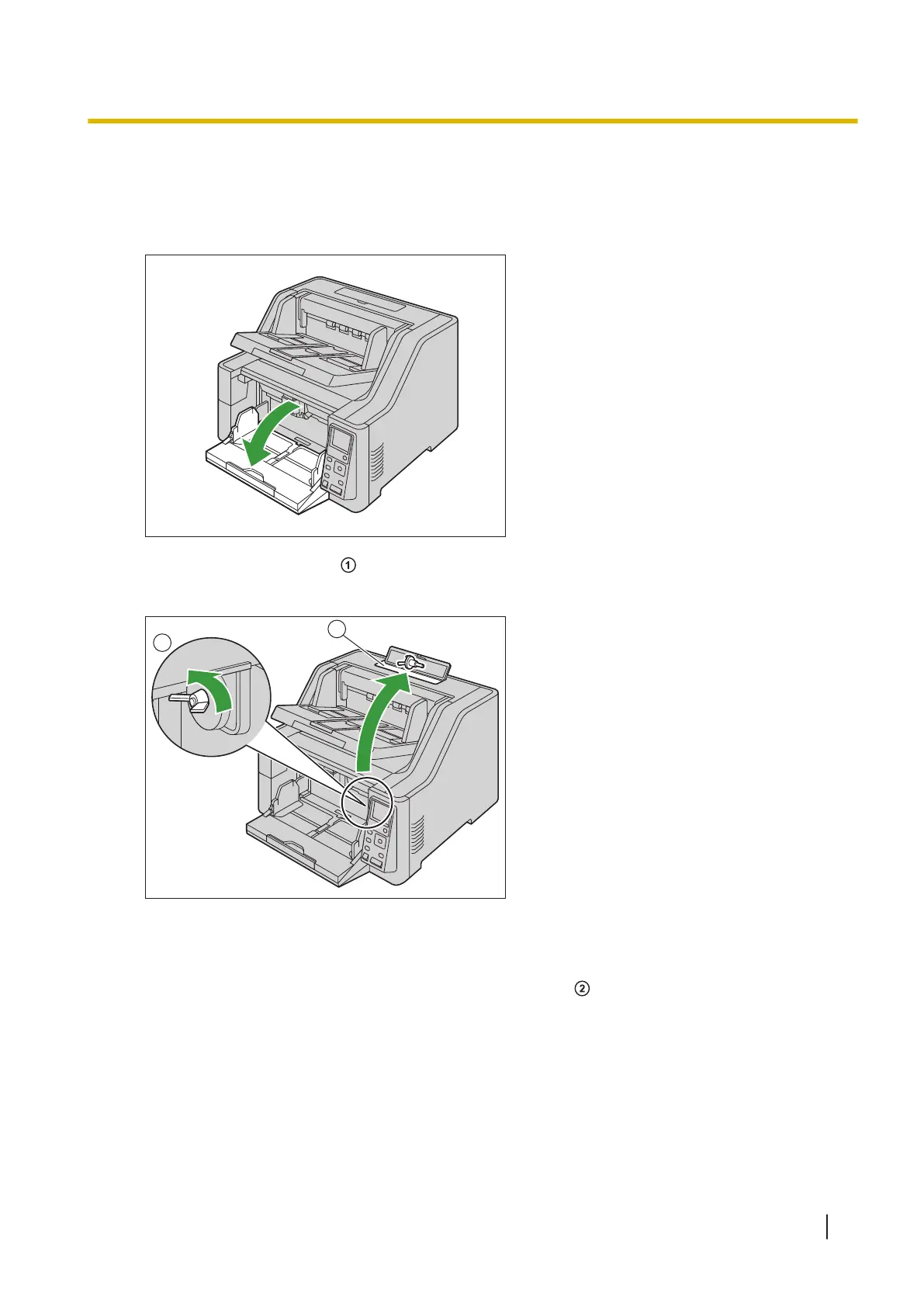 ①

②