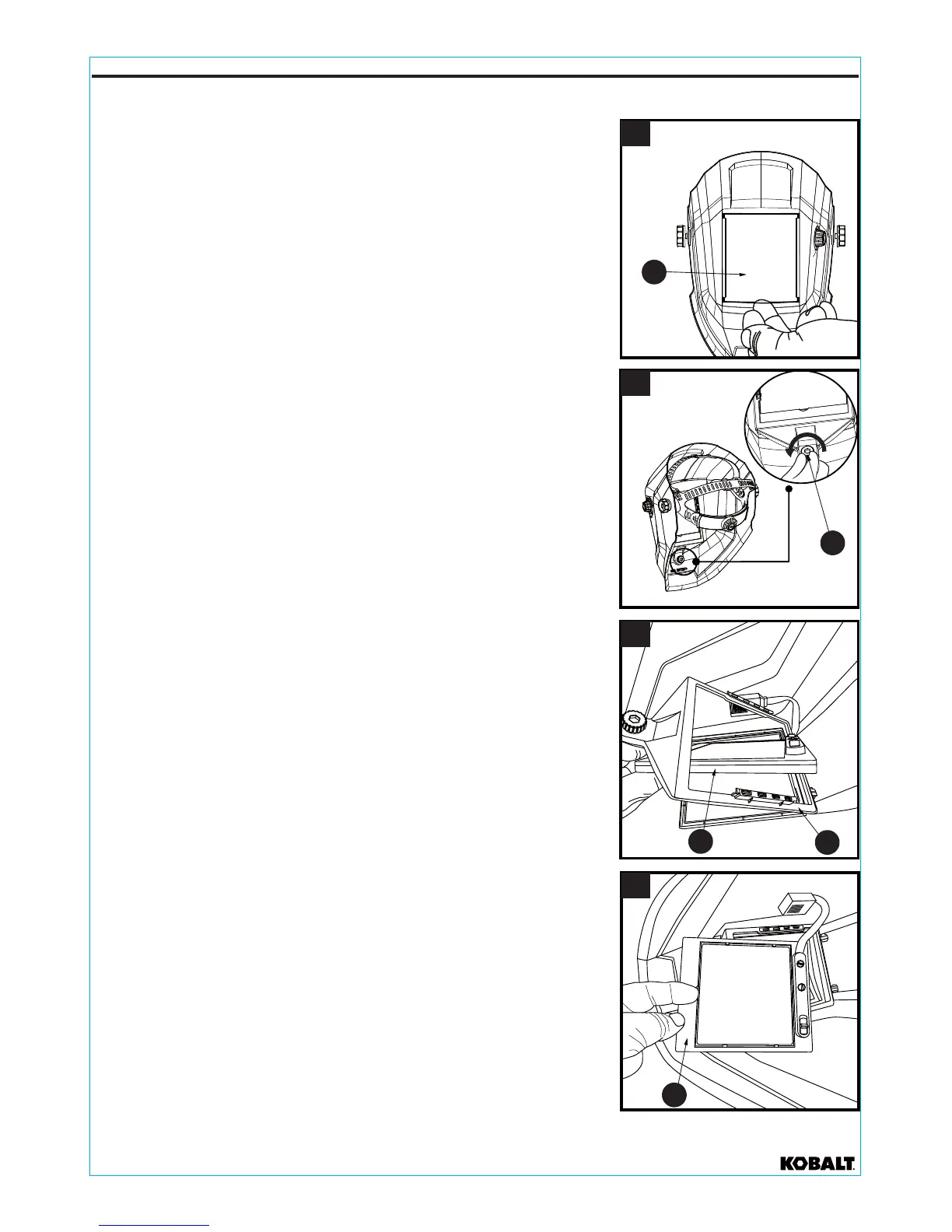 KOBALT.