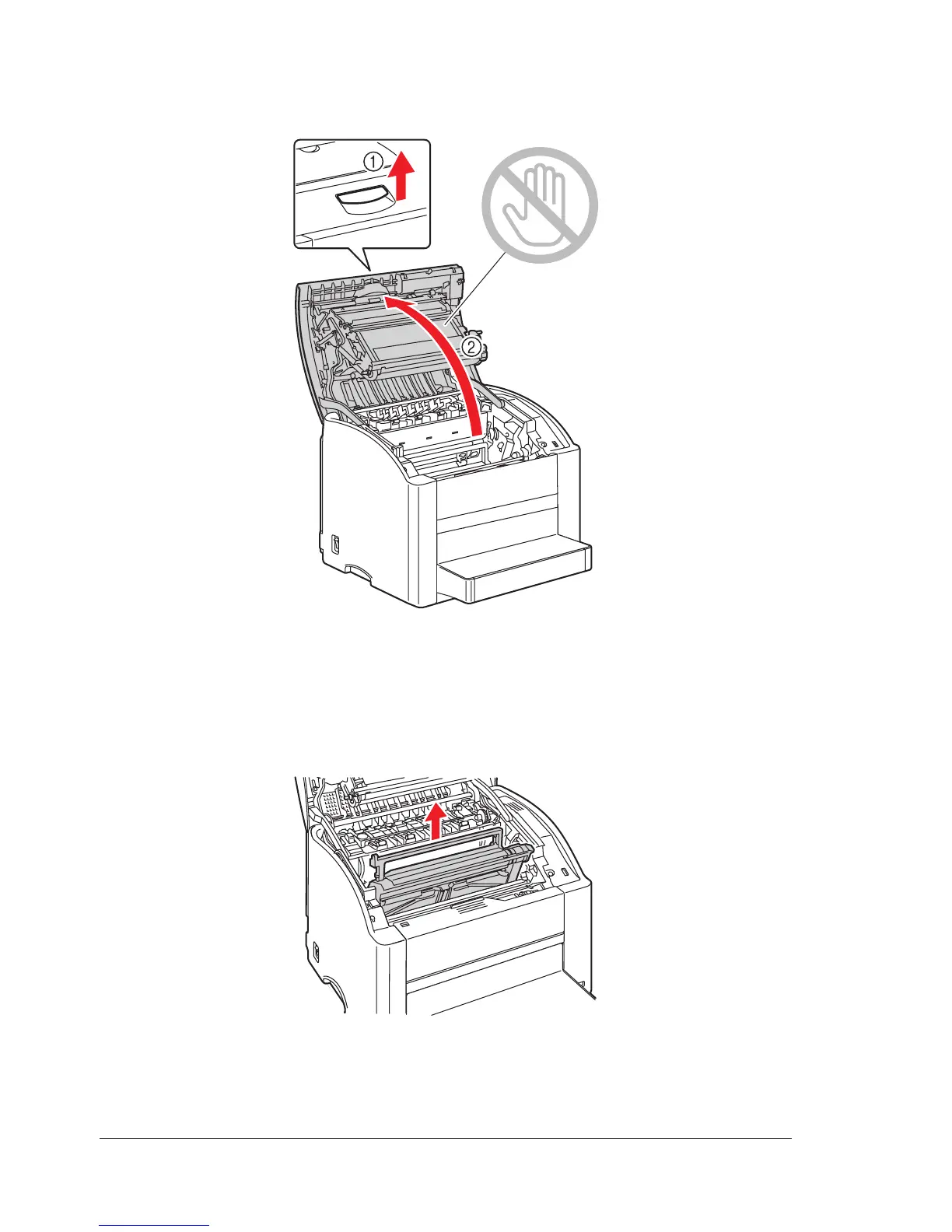 ①
②