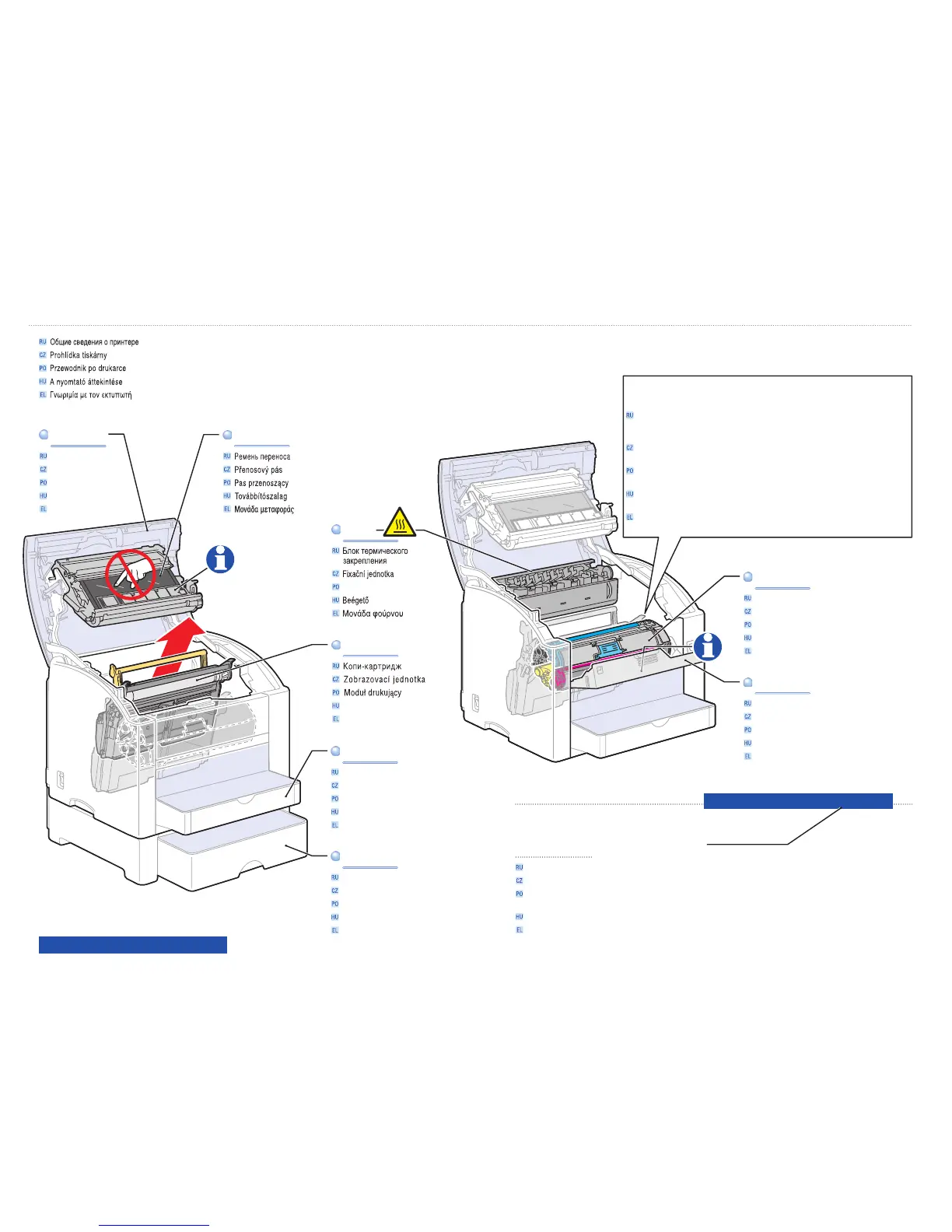 RU Общие сведения о принтере
CZ Prohlídka tiskárny
PO Przewodnik po drukarce
HU A nyomtató áttekintése
EL Γνωριμία με τον εκτυπωτή

RU
CZ
PO
HU
EL

RU Ремень переноса
CZ Přenosový pás
PO Pas przenoszący
HU Továbbítószalag
EL Μονάδα μεταφοράς

RU Блок термического закрепления
CZ Fixační jednotka
PO
HU Beégető
EL Μονάδα φούρνου

RU Копи-картридж
CZ Zobrazovací jednotka
PO Moduł drukujący
HU
EL

RU
CZ
PO
HU
EL

RU
CZ
PO
HU
EL

RU
CZ
PO
HU
EL

RU
CZ
PO
HU
EL

RU
CZ
PO
HU
EL

RU
CZ
PO
HU
EL