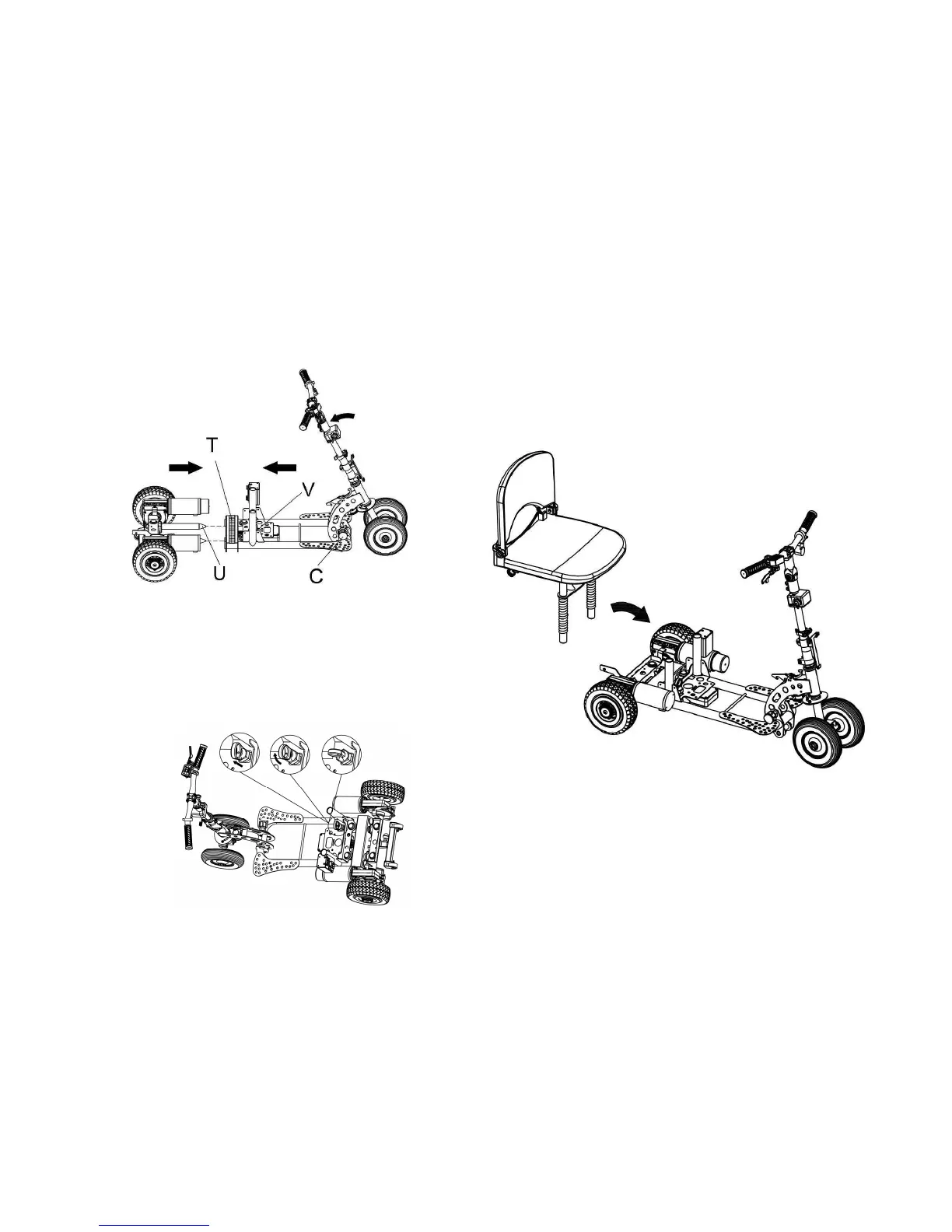 T
V
U
C