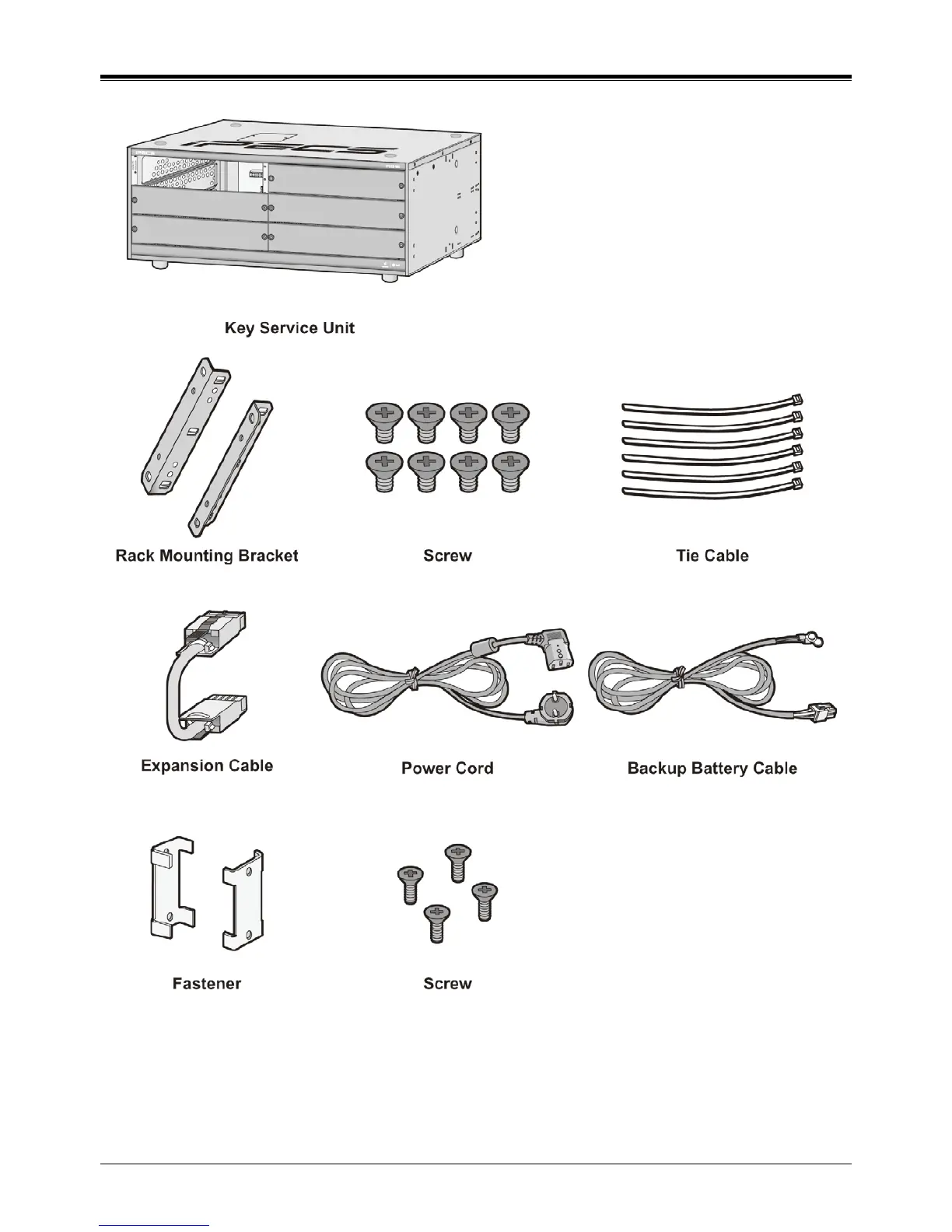 Key Service Unit

Rack Mounting Bracket

Screw

Tie Cable

Expansion Cable

Power Cord

Backup Battery Cable

Fastener

Screw