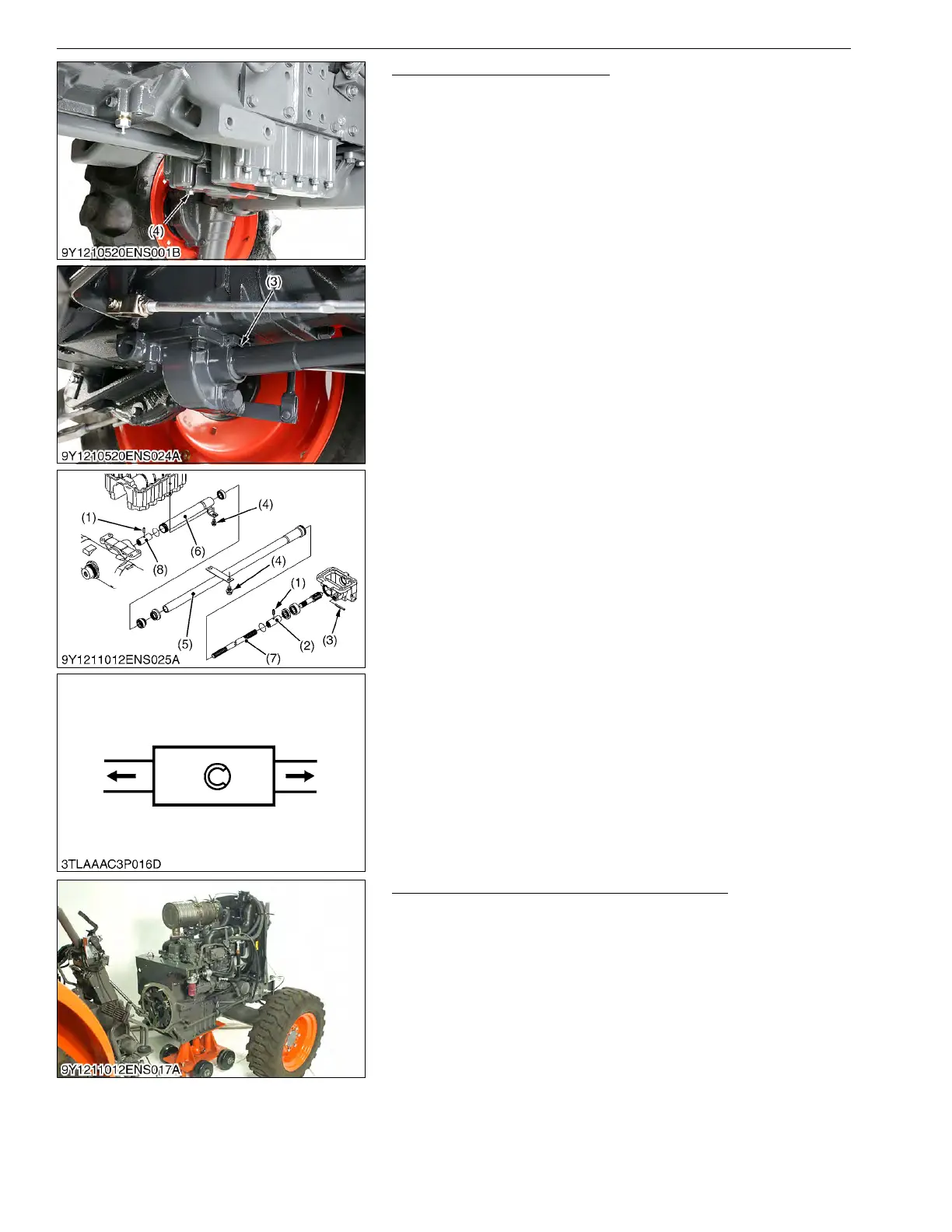 (4)

9Y1210520ENS001B

(3)

9Y1210520ENS024A

(1)

(4)

(6)

(8)

(4)

(1)

(5)

(2)

(3)

(7)

9Y1211012ENS025A

3TLAAAC3P016D

9Y1211012ENS017A