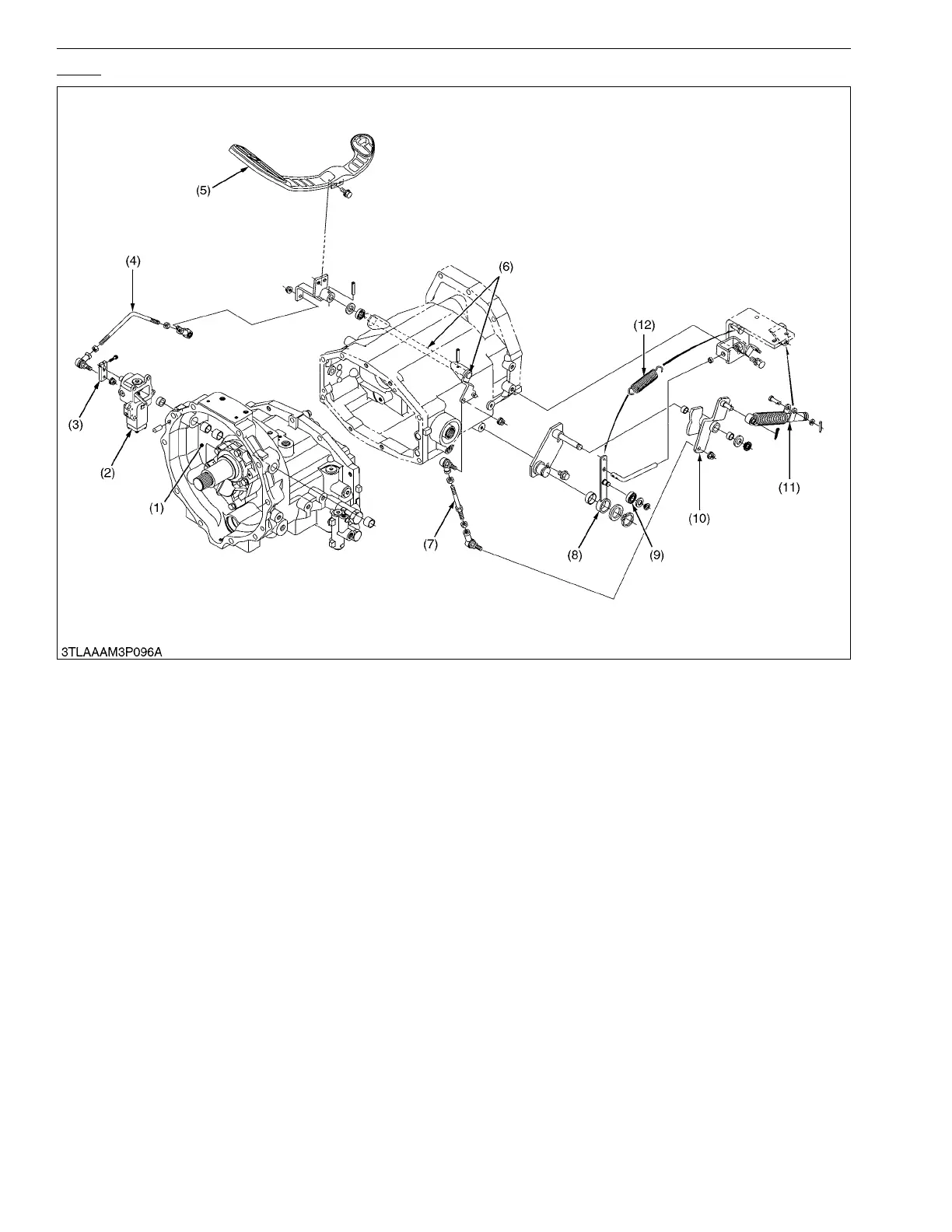 (5)

(4)

(6)

(12)

(3)

(2)

(1)

(7)

(8)

(9)

(10)

(11)

3TLAAAM3P096A