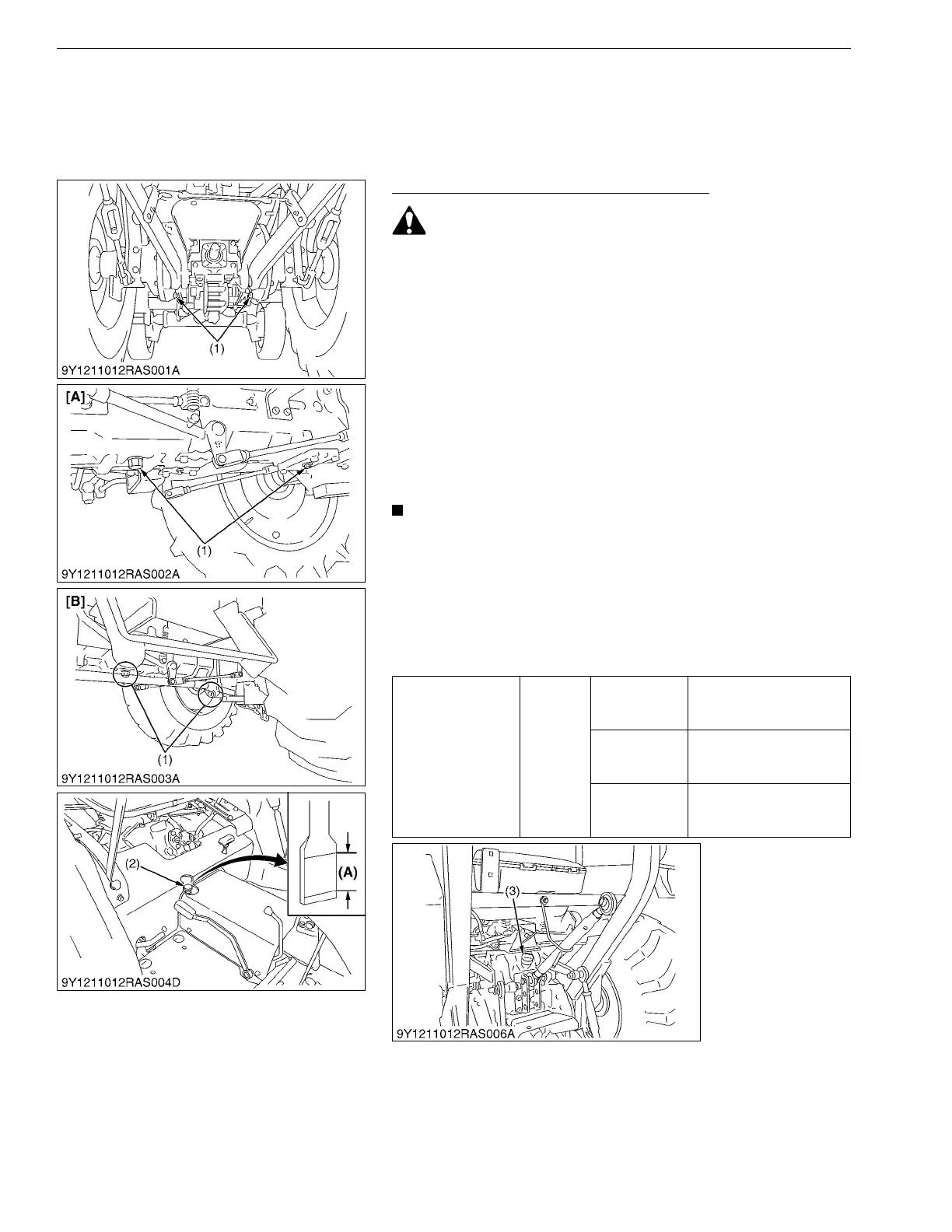 (1)

9Y1211012RAS001A

[A]

(1)

9Y1211012RAS002A

[B]

(1)

9Y1211012RAS003A

(2)

(A)

9Y1211012RAS004D

(3)

9Y1211012RAS006A