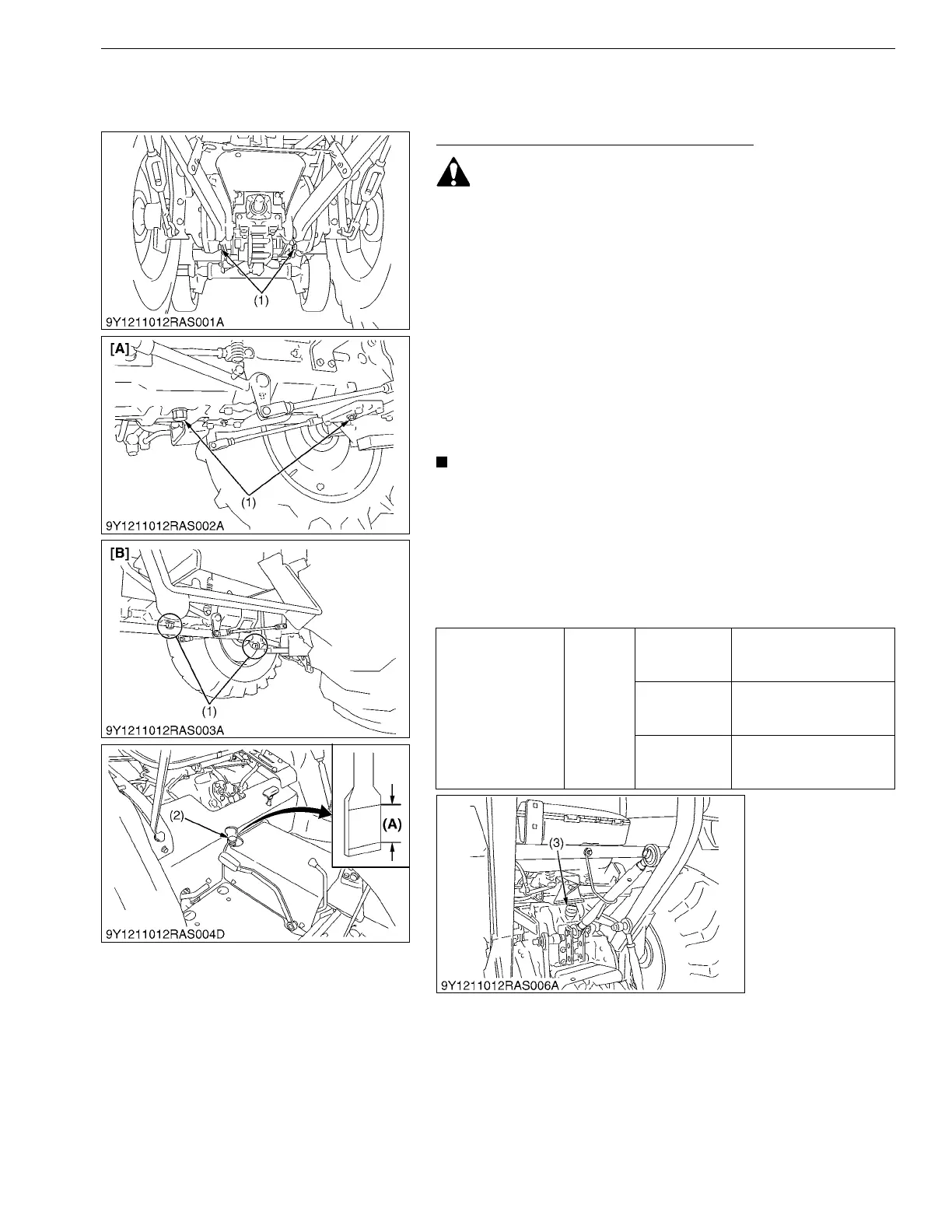 (1)

9Y1211012RAS001A

[A]

(1)

9Y1211012RAS002A

[B]

(1)

9Y1211012RAS003A

(2)

(A)

9Y1211012RAS004D

(3)

9Y1211012RAS006A