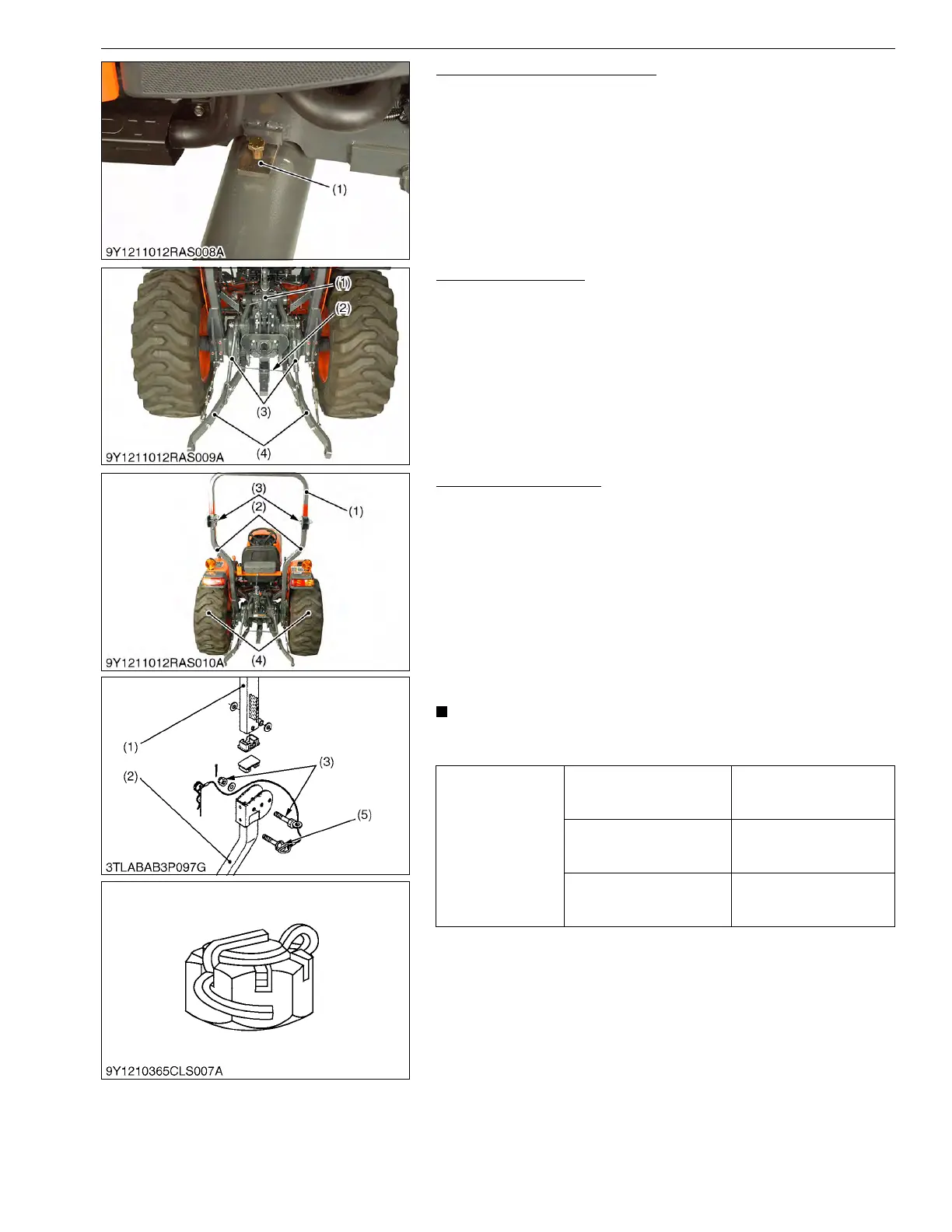 (1)

9Y1211012RAS008A

(1)
(2)
(3)
(4)

9Y1211012RAS009A

(3)
(2)
(1)
(4)

9Y1211012RAS010A

(1)
(2)
(3)
(5)

3TLABAB3P097G

9Y1210365CLS007A