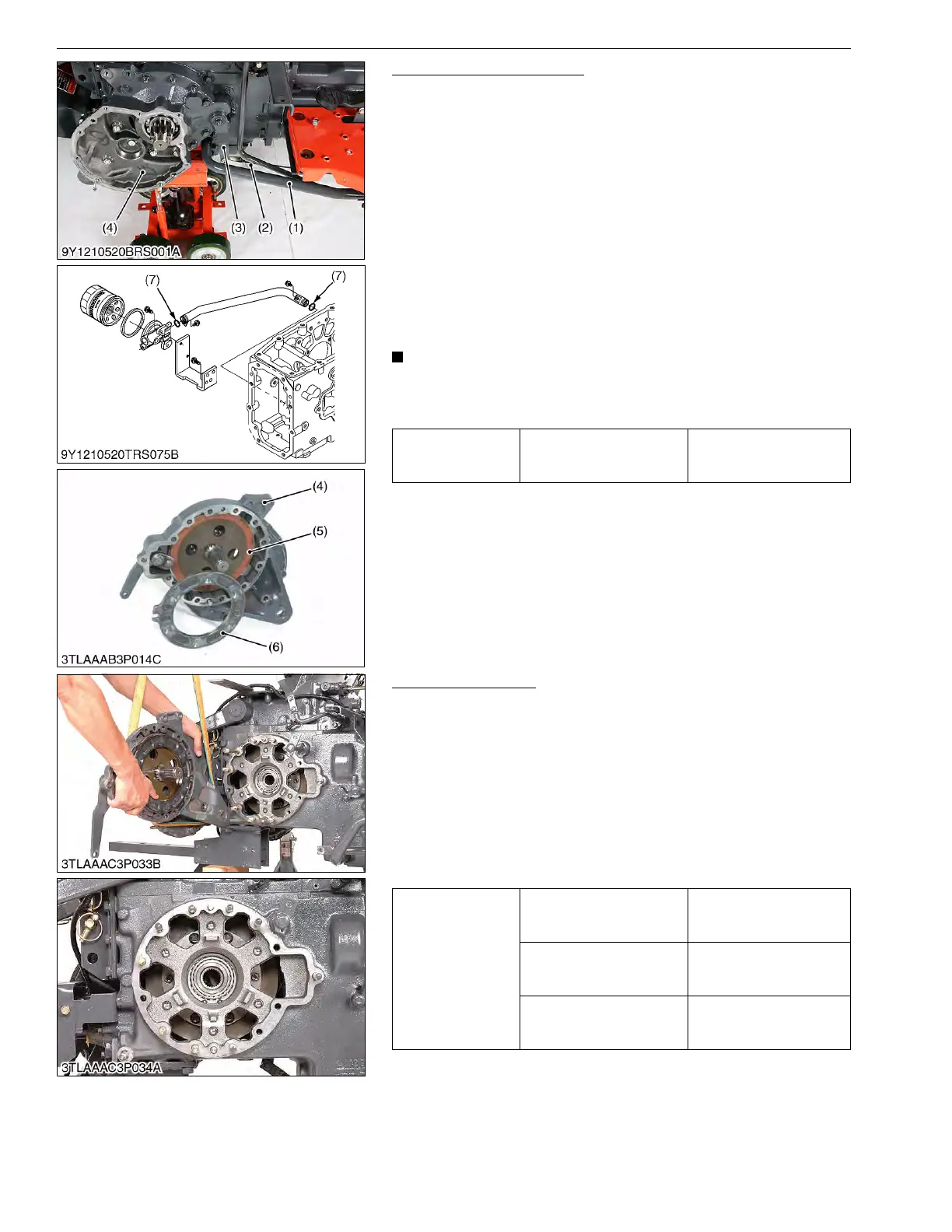 (4)

(3)

(2)

(1)

9Y1210520BRS001A

(7)

(7)

9Y1210520TRS075B

(4)

(5)

(6)

3TLAAAB3P014C

3TLAAAC3P033B

3TLAAAC3P034A