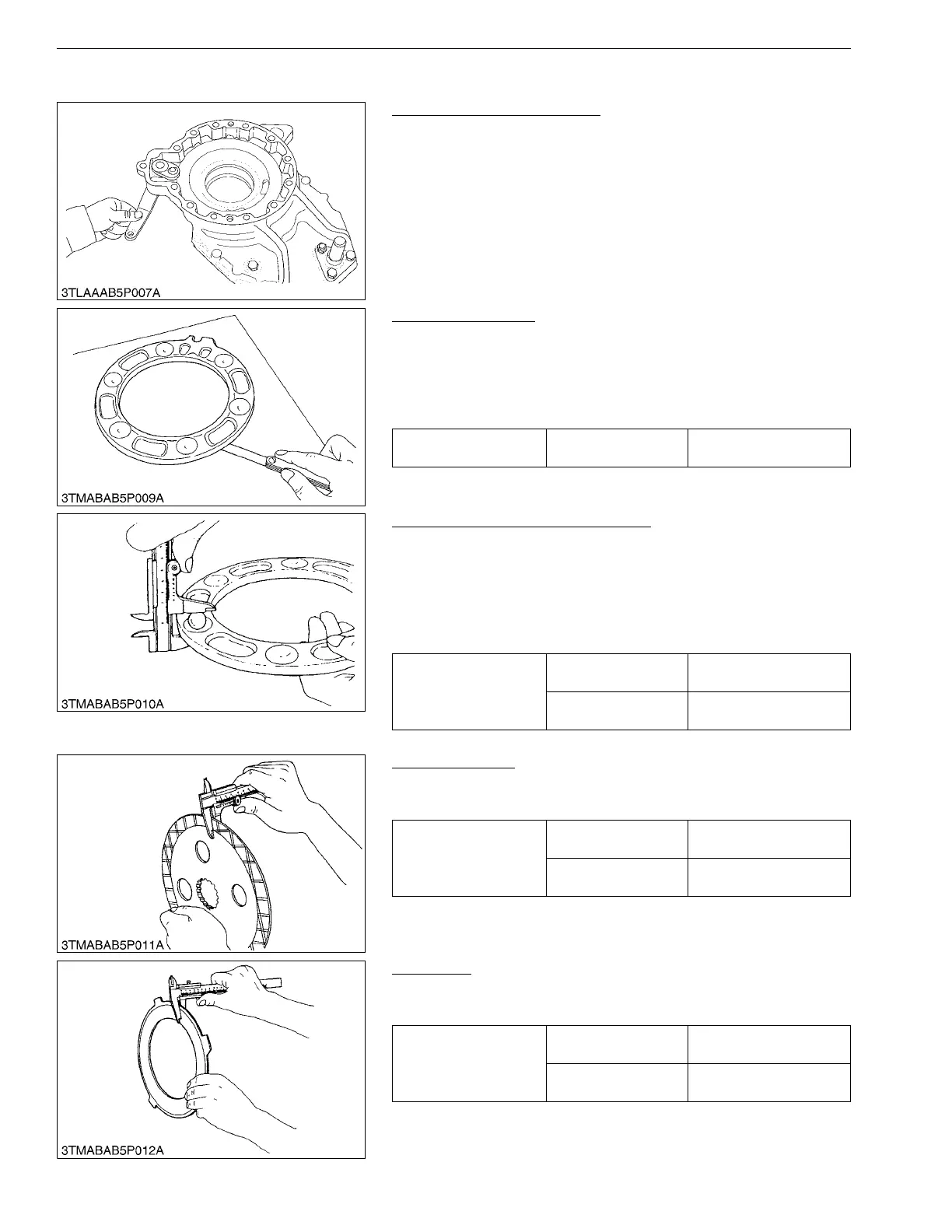 3TLAAAB5P007A

3TMABAB5P009A

3TMABAB5P010A

3TMABAB5P011A

3TMABAB5P012A