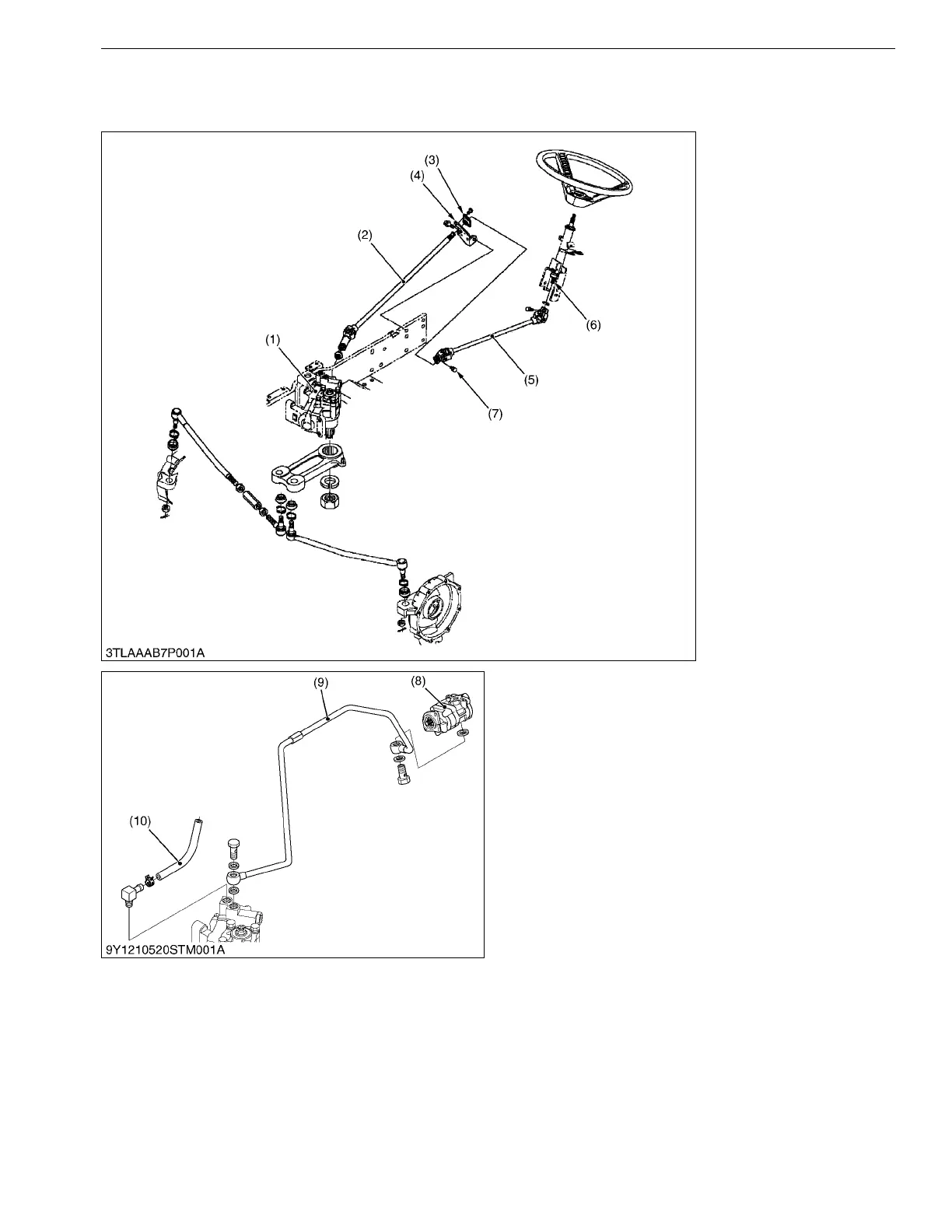 (3)
(4)
(2)
(6)
(1)
(5)
(7)
3TLAAAB7P001A

(9)
(8)
(10)
9Y1210520STM001A