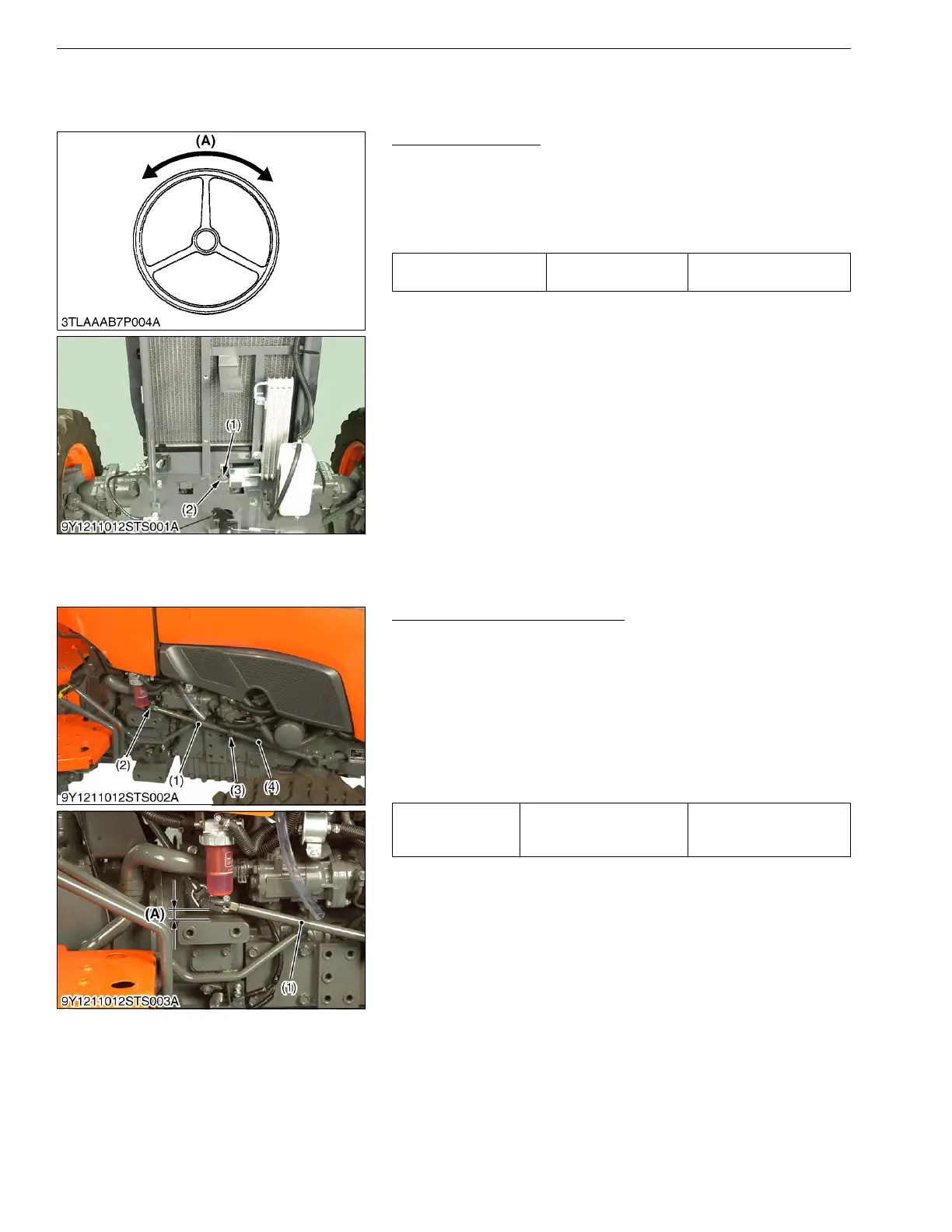 (A)

3TLAAAB7P004A

(1)

(2)

9Y1211012STS001A

(2)

(1)

(3)

(4)

9Y1211012STS002A

(A)

(1)

9Y1211012STS003A