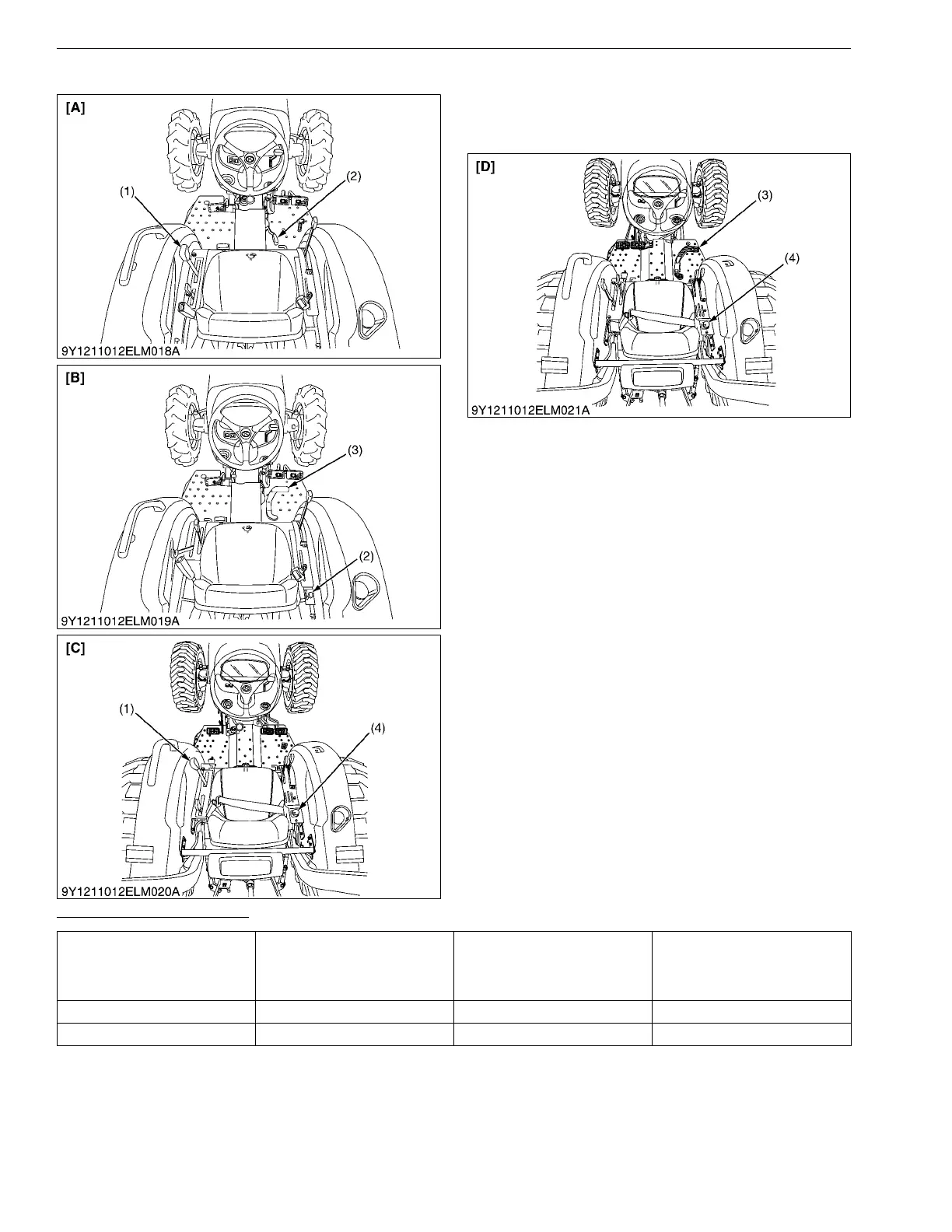 [A]

(1)

(2)

9Y1211012ELM018A

[B]

(3)

(2)

9Y1211012ELM019A

[C]

(1)

(4)

9Y1211012ELM020A

[D]

(3)

(4)

9Y1211012ELM021A