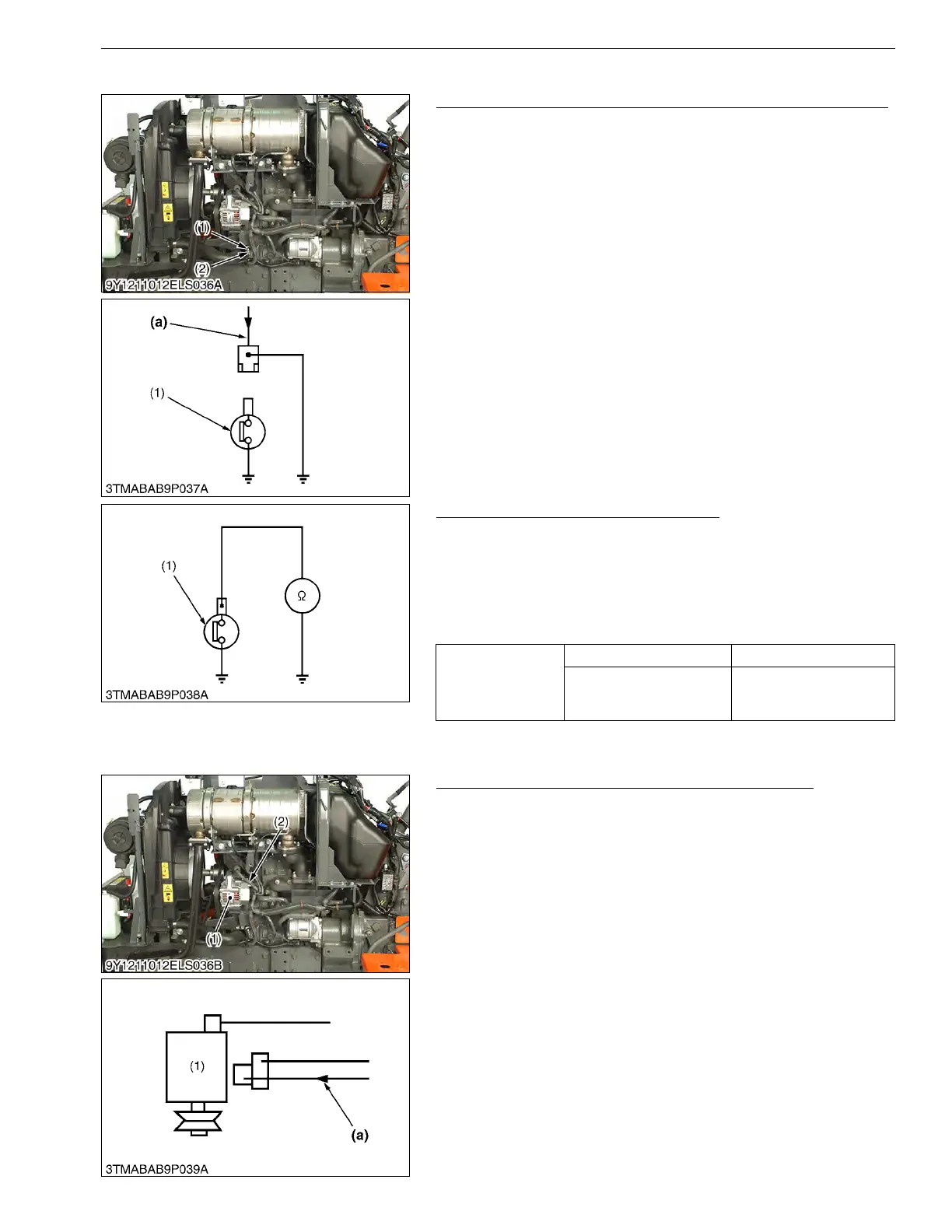 (1)
(2)
9Y1211012ELS036A

(a)
(1)
3TMABAB9P037A

(1)
Ω
3TMABAB9P038A

(2)
(1)
9Y1211012ELS036B

(1)
(a)
3TMABAB9P039A