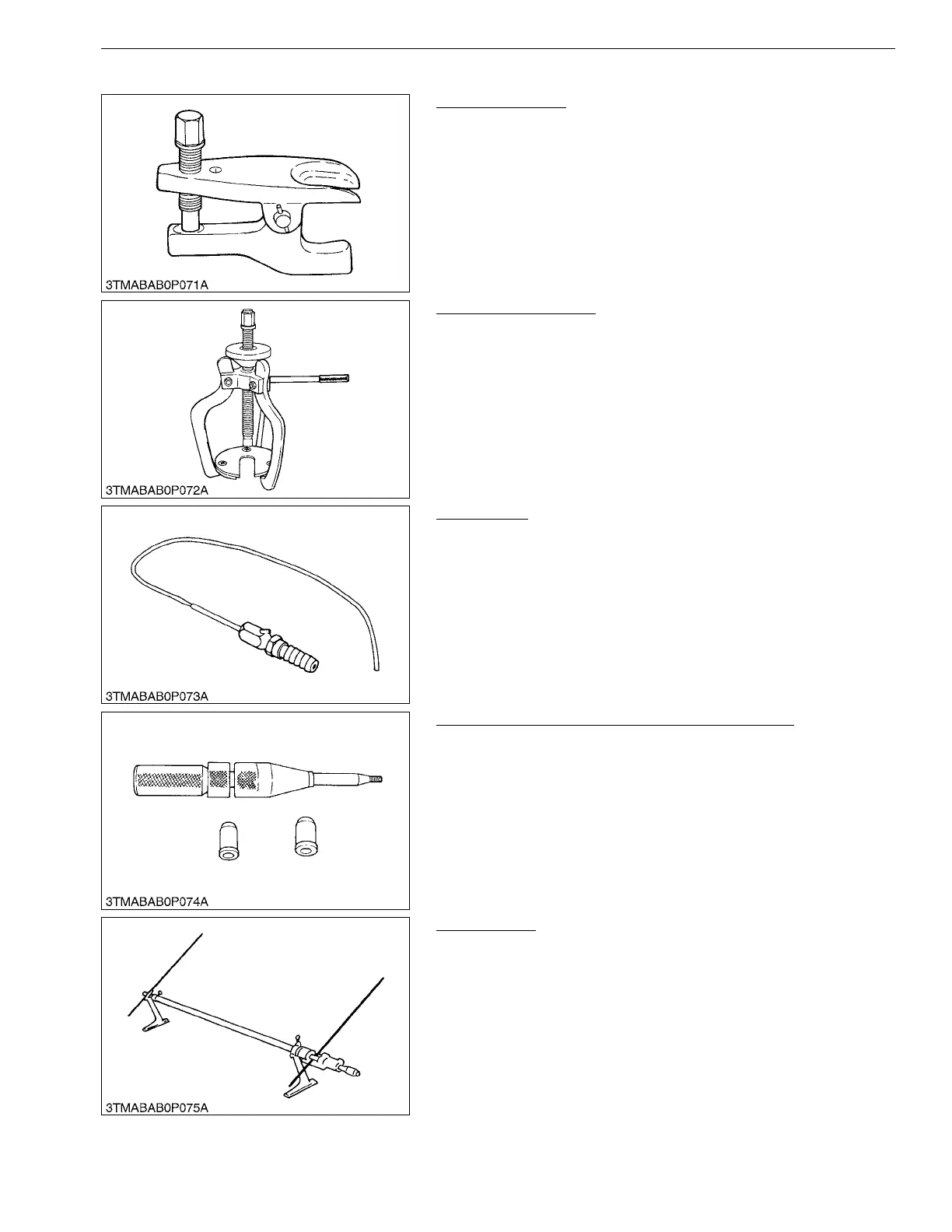 3TMABAB0P071A

3TMABAB0P072A

3TMABAB0P073A

3TMABAB0P074A

3TMABAB0P075A