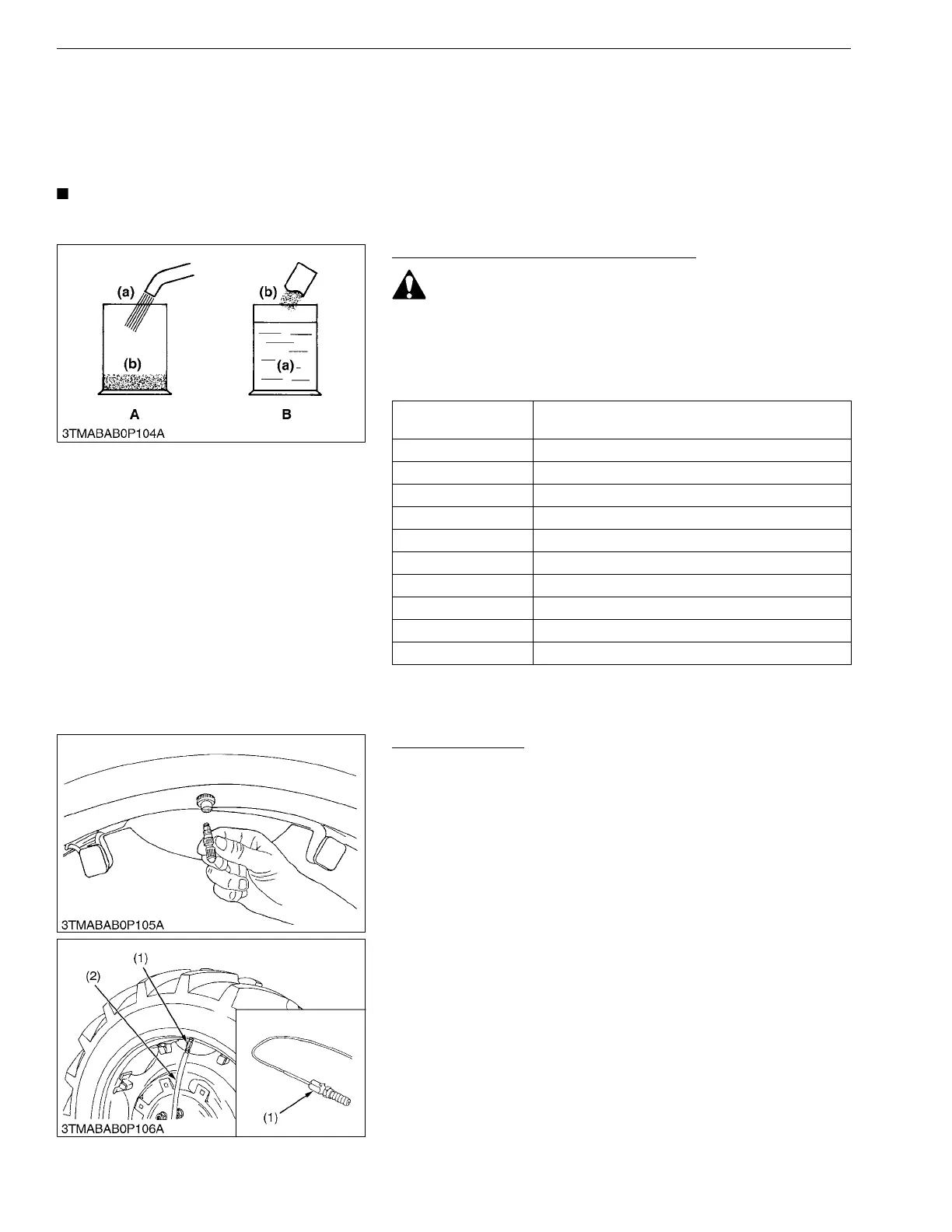 (a)

(b)

(b)

(a)

A

B

3TMABAB0P104A

3TMABAB0P105A

(1)

(2)

(1)

3TMABAB0P106A