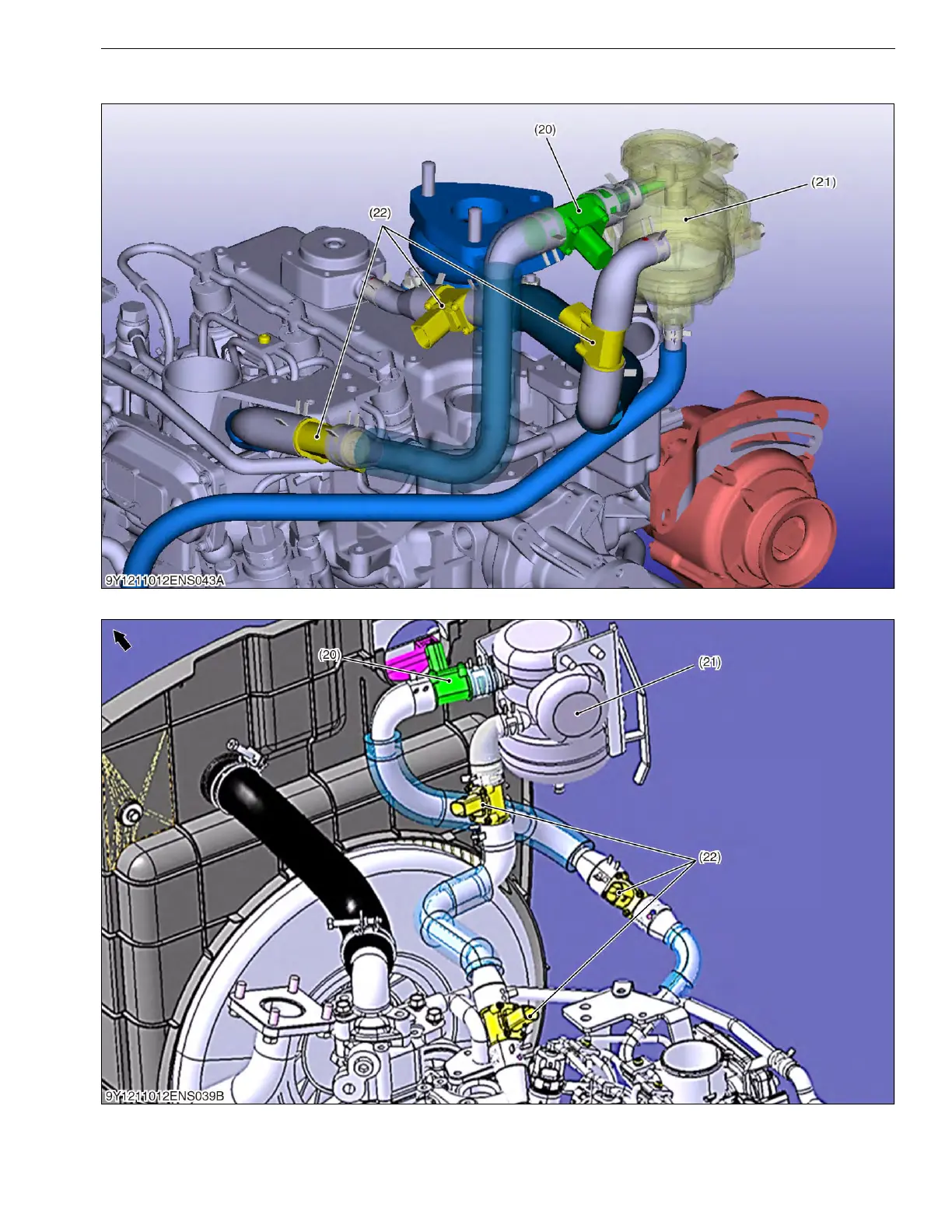 (20)

(21)

(22)

9Y1211012ENS043A

(20)

(21)

(22)

9Y1211012ENS039B