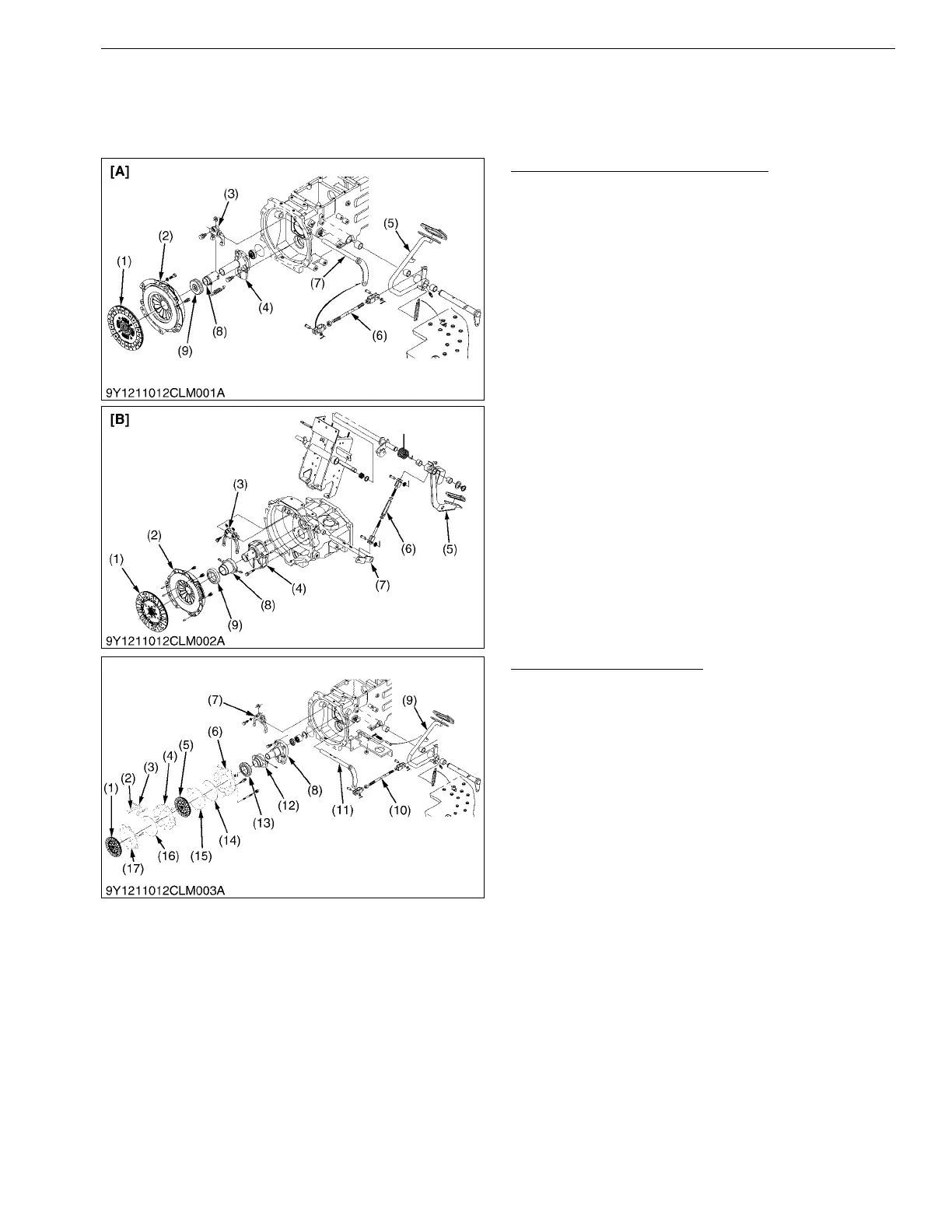 [A]

(1)
(2)
(3)
(4)
(5)
(6)
(7)
(8)
(9)

9Y1211012CLM001A

[B]

(1)
(2)
(3)
(4)
(5)
(6)
(7)
(8)
(9)

9Y1211012CLM002A

(1)
(2)
(3)
(4)
(5)
(6)
(7)
(8)
(9)
(10)
(11)
(12)
(13)
(14)
(15)
(16)
(17)

9Y1211012CLM003A