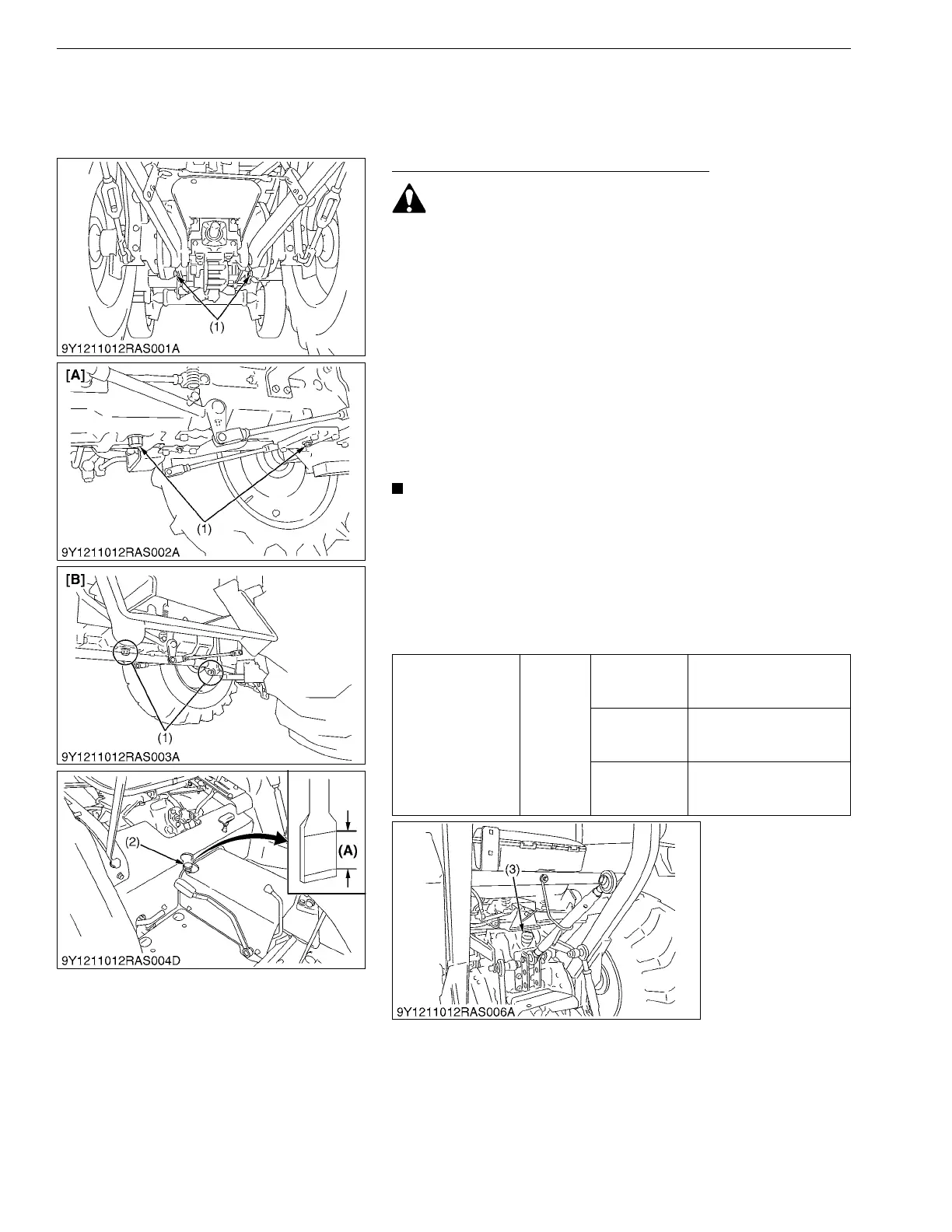 (1)

9Y1211012RAS001A

[A]

(1)

9Y1211012RAS002A

[B]

(1)

9Y1211012RAS003A

(2)

(A)

9Y1211012RAS004D

(3)

9Y1211012RAS006A