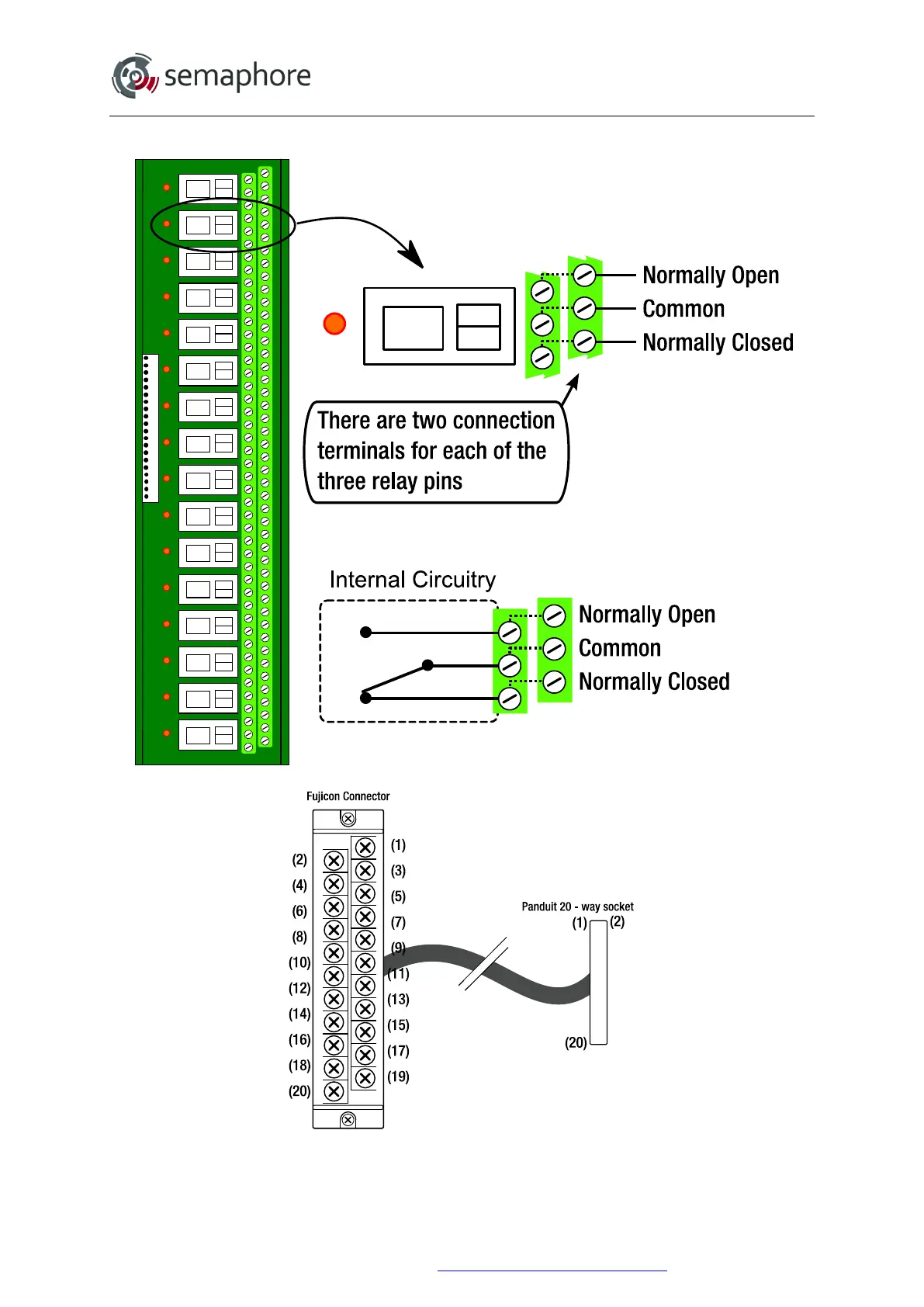 semaphore

Normally Open
Common
Normally Closed

There are two connection terminals for each of the three relay pins

Internal Circuitry

Normally Open
Common
Normally Closed

Fujicon Connector

(2)
(4)
(6)
(8)
(10)
(12)
(14)
(16)
(18)
(20)

(1)
(3)
(5)
(7)
(9)
(11)
(13)
(15)
(17)
(19)

Panduit 20 - way socket
(1) (2)
(20)